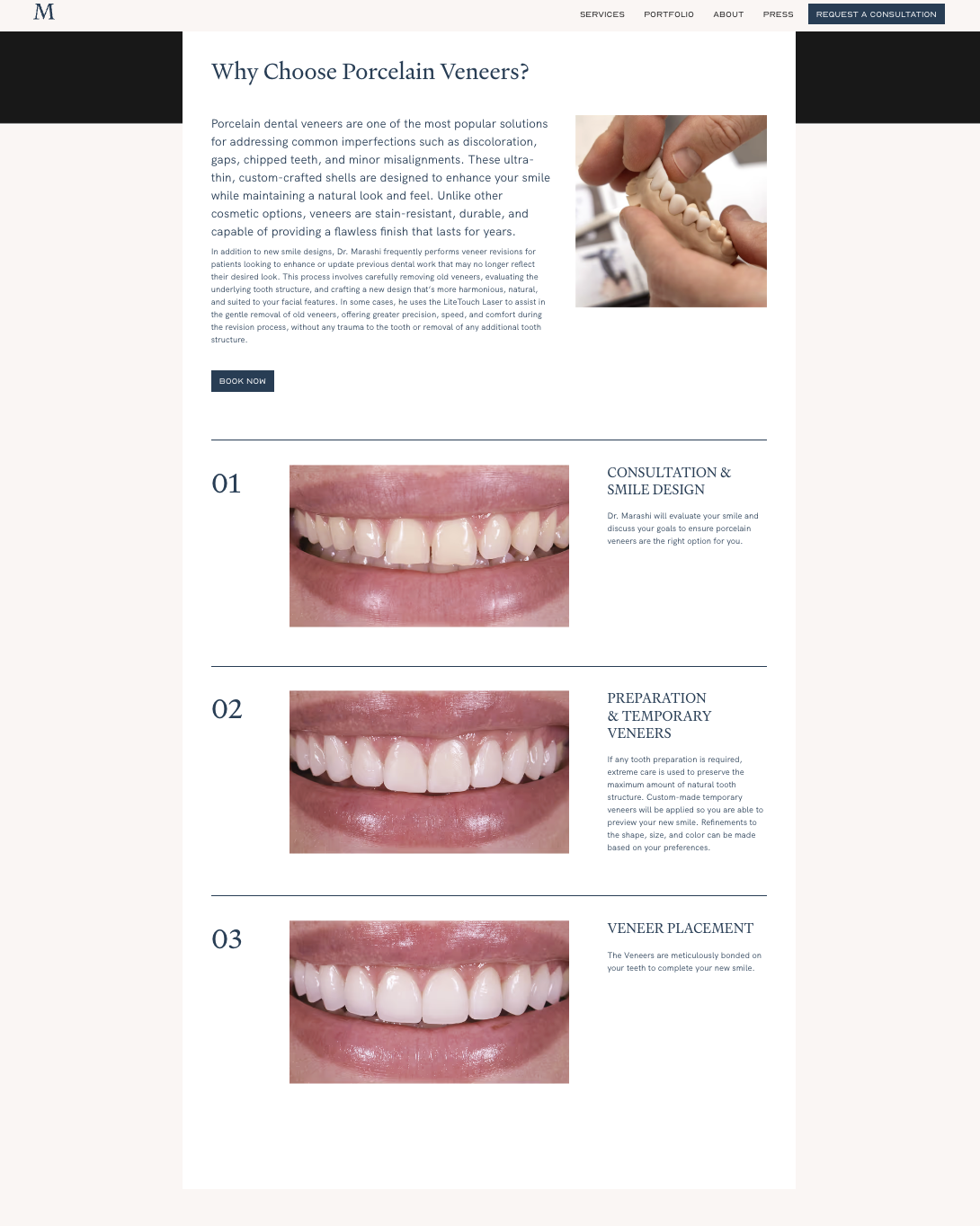 M

SERVICES PORTFOLIO ABOUT PRESS REQUEST A CONSULTATION

Why Choose Porcelain Veneers?

Porcelain dental veneers are one of the most popular solutions for addressing common imperfections such as discoloration, gaps, chipped teeth, and minor misalignments. These ultra-thin, custom-crafted shells are designed to enhance your smile while maintaining a natural look and feel. Unlike other cosmetic options, veneers are stain-resistant, durable, and capable of providing a flawless finish that lasts for years.

In addition to new smile designs, Dr. Marashi frequently performs veneer revisions for patients looking to enhance or update previous dental work that may no longer reflect their desired look. This process involves carefully removing old veneers, evaluating the underlying tooth structure, and crafting a new design that's more harmonious, natural, and suited to your facial features. In some cases, he uses the LiteTouch Laser to assist in the gentle removal of old veneers, offering greater precision, speed, and comfort during the revision process, without any trauma to the tooth or removal of any additional tooth structure.

BOOK NOW

01

CONSULTATION & SMILE DESIGN

Dr. Marashi will evaluate your smile and discuss your goals to ensure porcelain veneers are the right option for you.

02

PREPARATION & TEMPORARY VENEERS

If any tooth preparation is required, extreme care is used to preserve the maximum amount of natural tooth structure. Custom-made temporary veneers will be applied so you are able to preview your new smile. Refinements to the shape, size, and color can be made based on your preferences.

03

VENEER PLACEMENT

The Veneers are meticulously bonded on your teeth to complete your new smile.