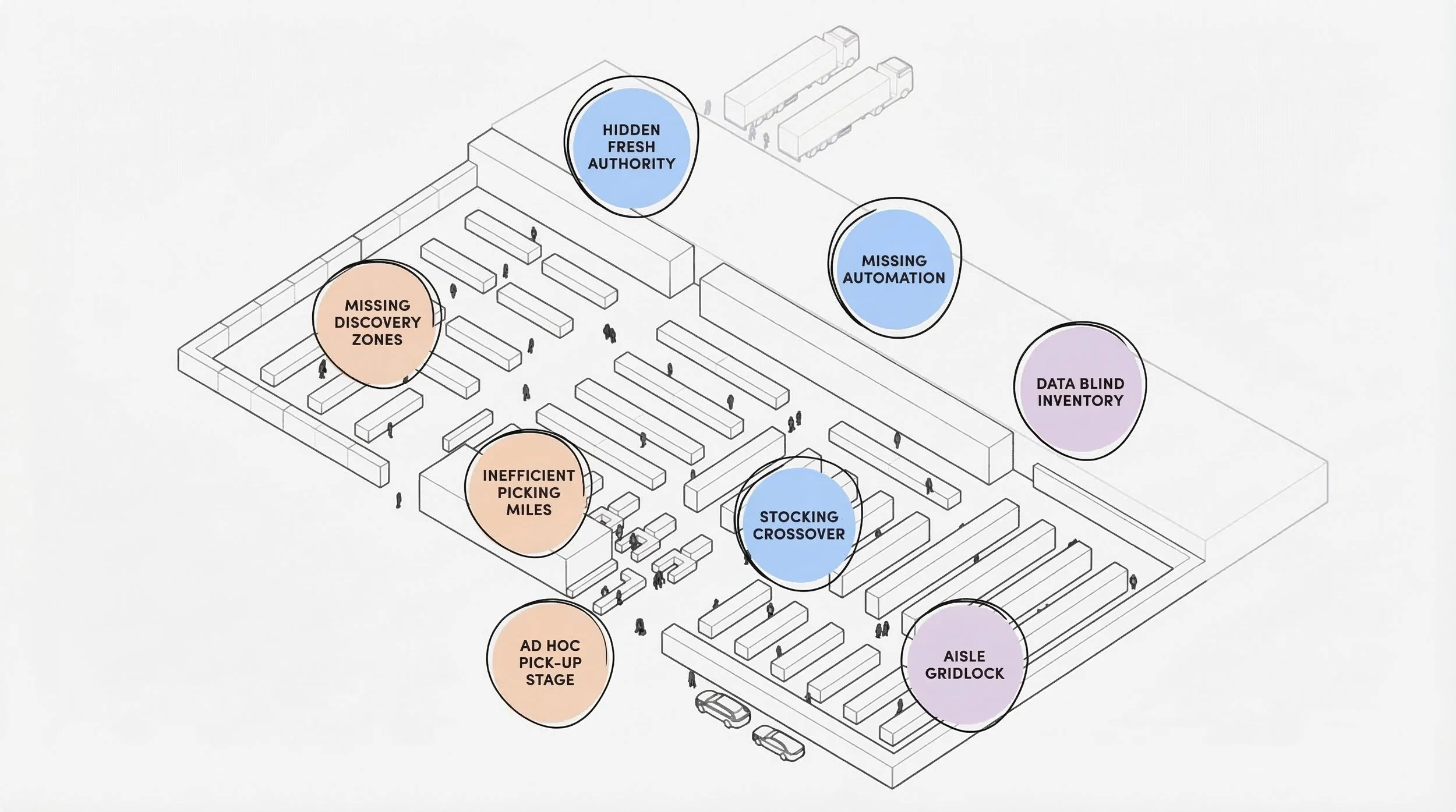 HIDDEN FRESH AUTHORITY

MISSING AUTOMATION

MISSING DISCOVERY ZONES

DATA BLIND INVENTORY

INEFFICIENT PICKING MILES

STOCKING CROSSOVER

AD HOC PICK-UP STAGE

AISLE GRIDLOCK