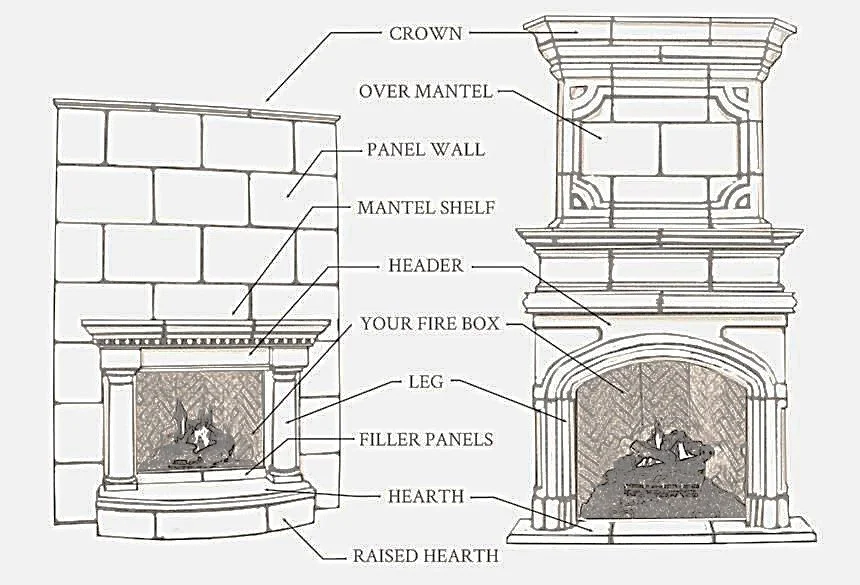 CROWN
OVER MANTEL
PANEL WALL
MANTEL SHELF
HEADER
YOUR FIRE BOX
LEG
FILLER PANELS
HEARTH
RAISED HEARTH