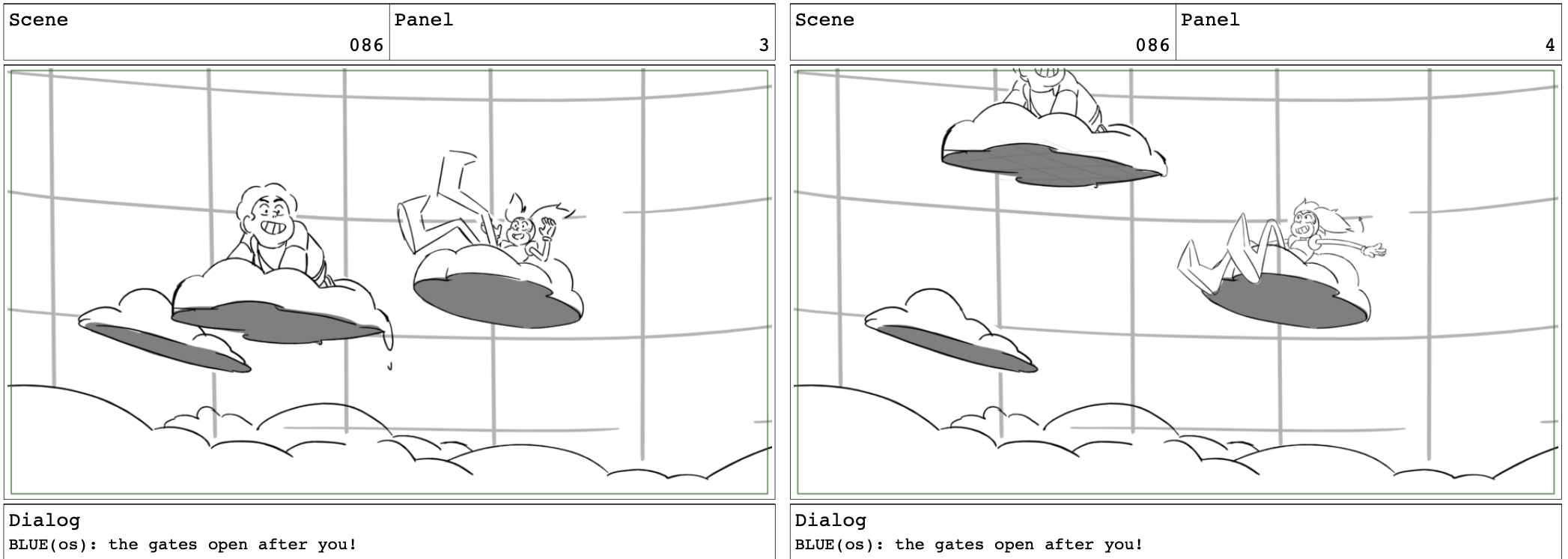 Scene 086

Panel 3

Dialog
BLUE(os): the gates open after you!

Scene 086

Panel 4

Dialog
BLUE(os): the gates open after you!