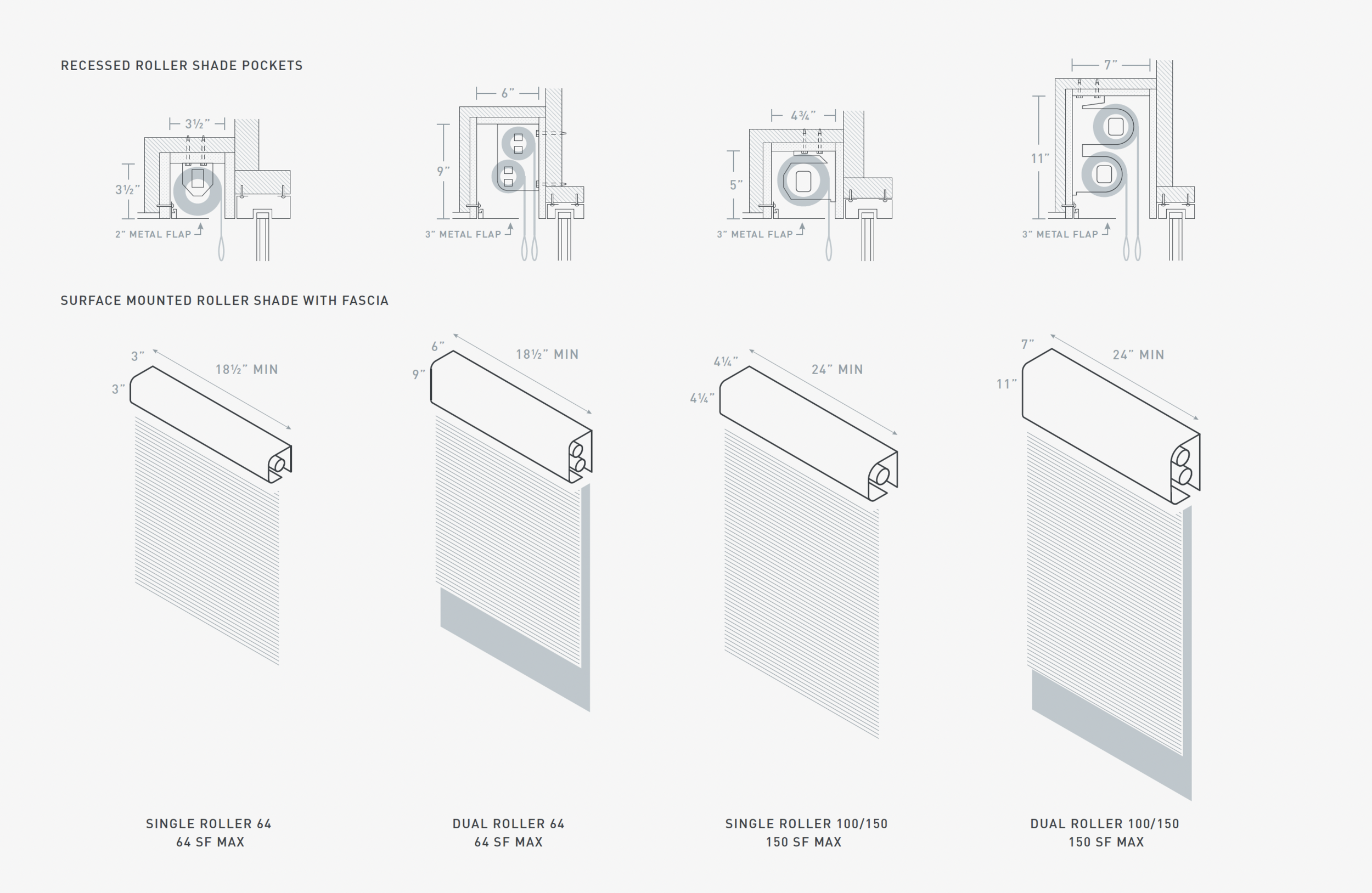 RECESSED ROLLER SHADE POCKETS

3½"

3½"

2" METAL FLAP

6"

9"

3" METAL FLAP

4¾"

5"

3" METAL FLAP

7"

11"

3" METAL FLAP

SURFACE MOUNTED ROLLER SHADE WITH FASCIA

3"

3"

18½" MIN

6"

9"

18½" MIN

4¼"

4¼"

24" MIN

7"

11"

24" MIN

SINGLE ROLLER 64
64 SF MAX

DUAL ROLLER 64
64 SF MAX

SINGLE ROLLER 100/150
150 SF MAX

DUAL ROLLER 100/150
150 SF MAX