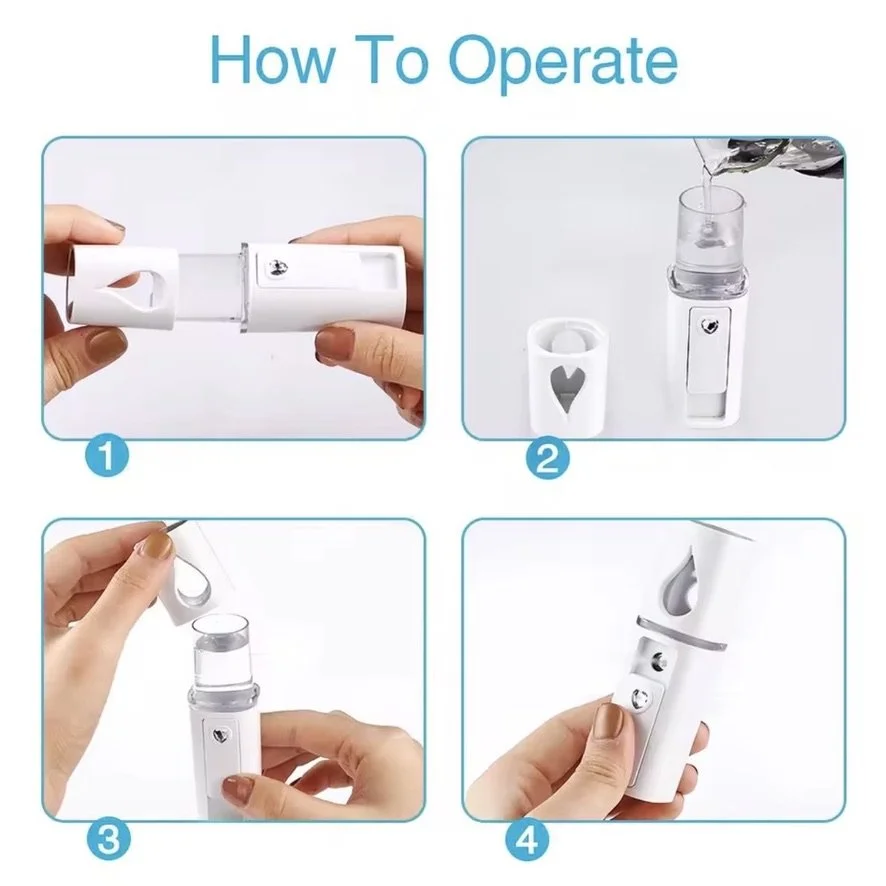 How To Operate

1

2

3

4