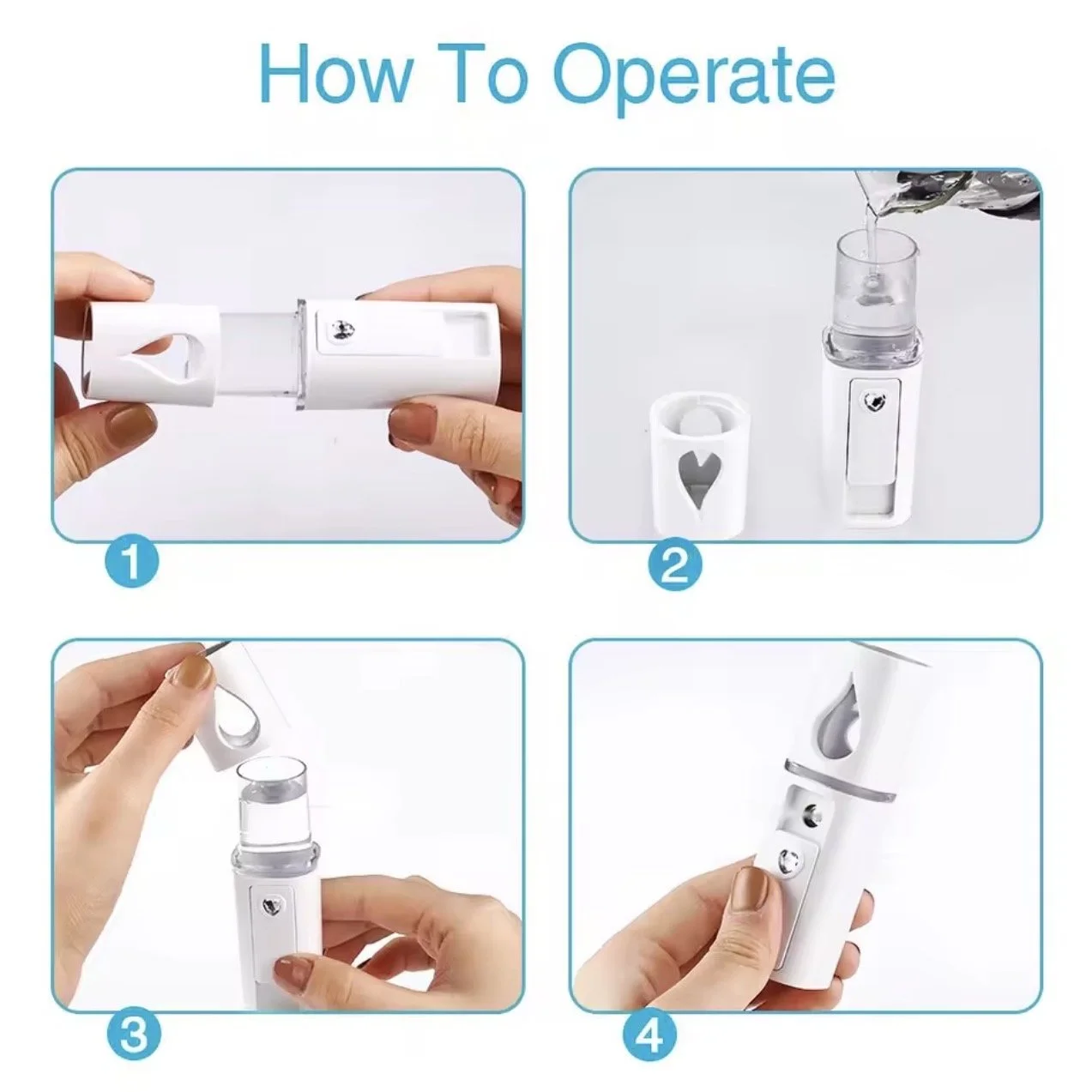 How To Operate

1

2

3

4