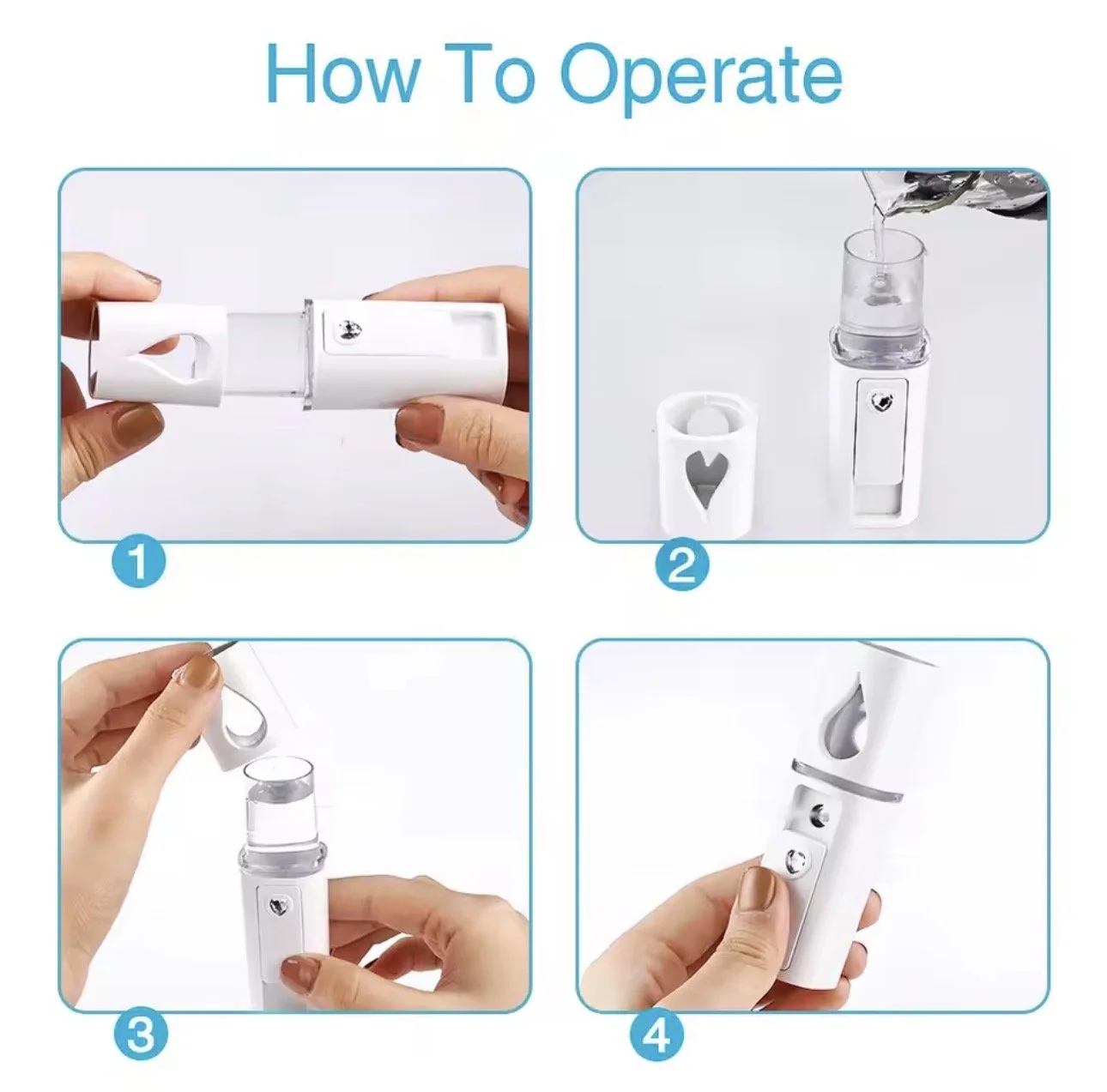 How To Operate

1

2

3

4