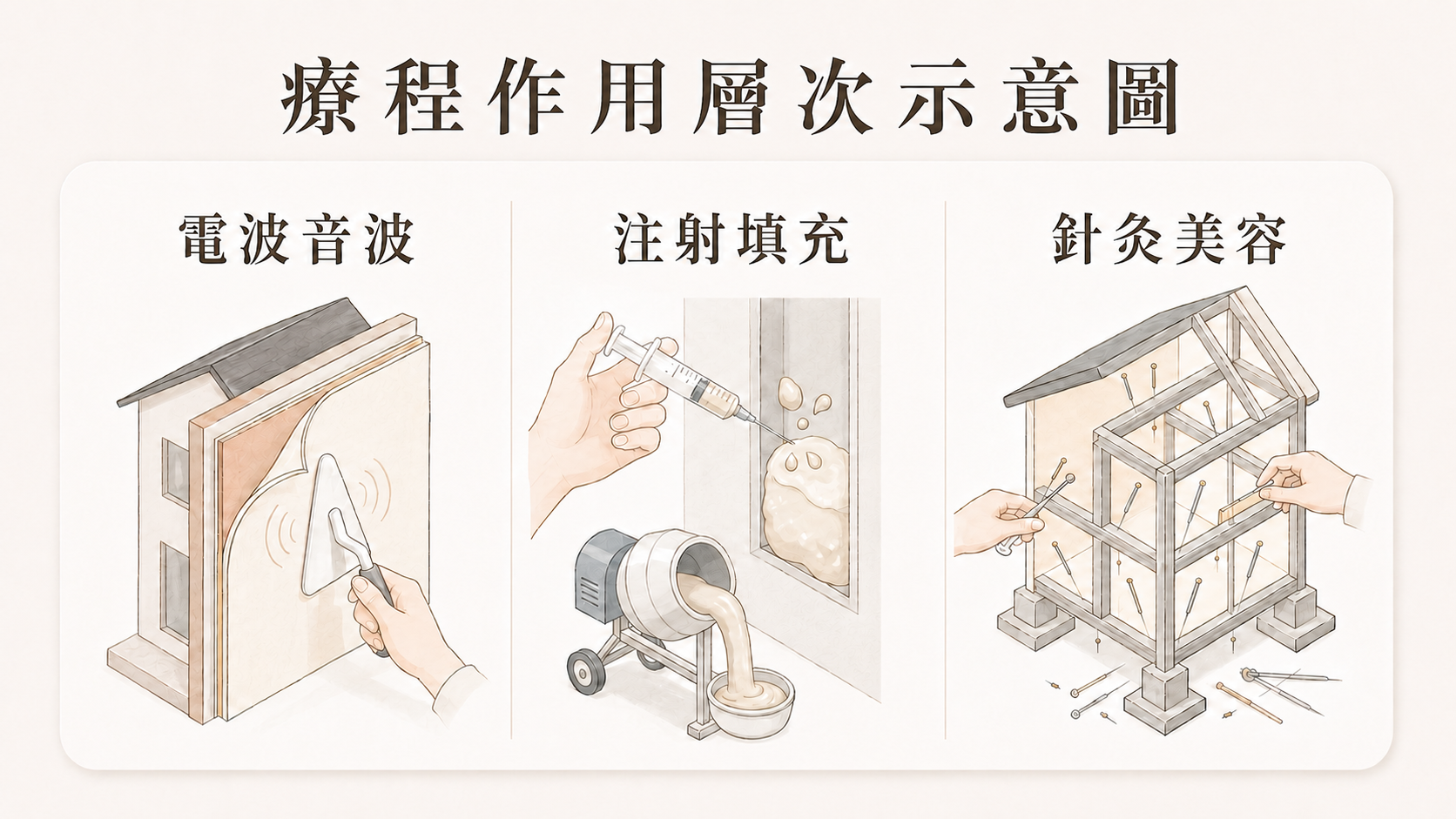 療程作用層次示意圖

電波音波

注射填充

針灸美容