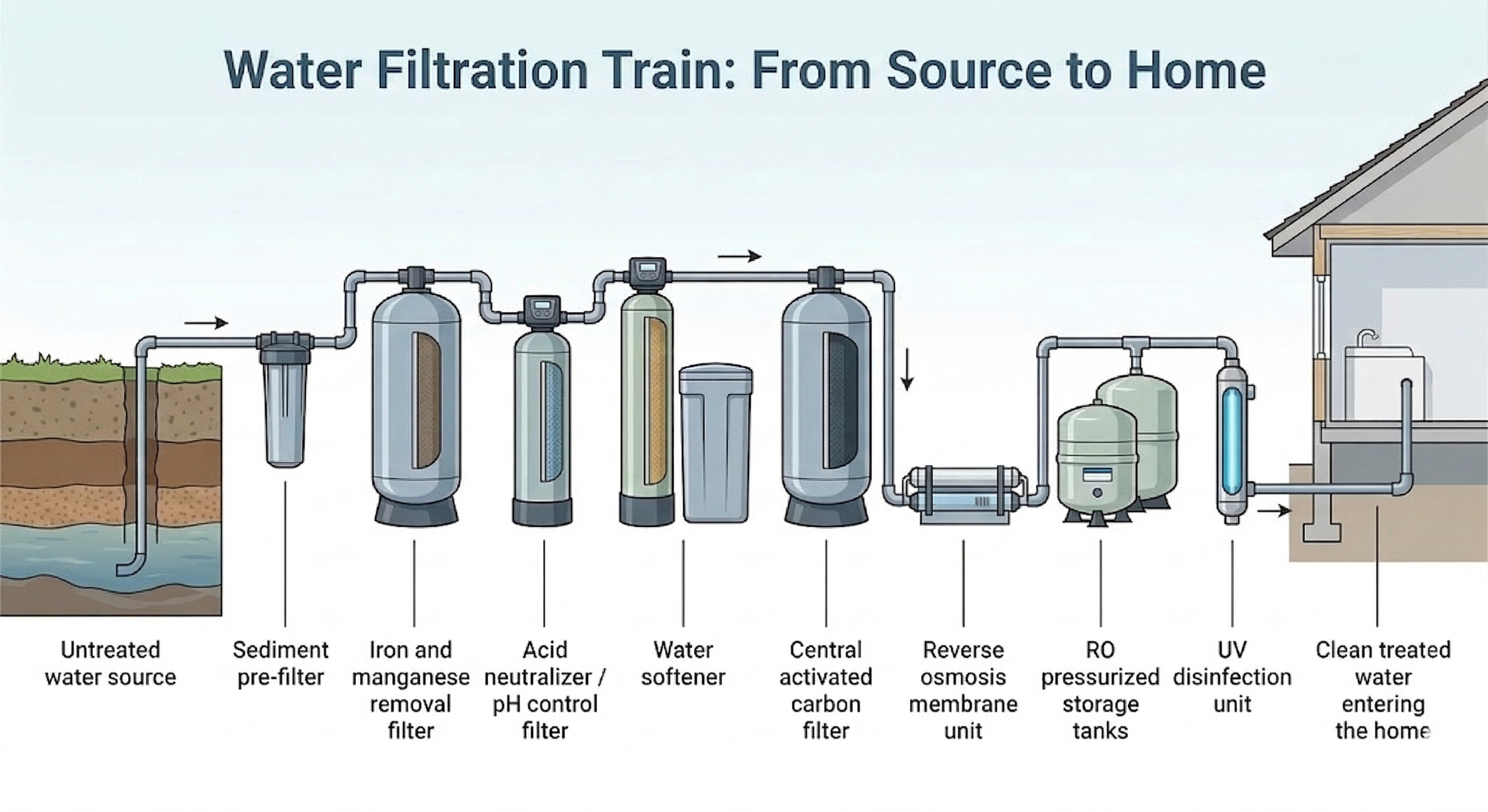 Water Filtration Train: From Source to Home

Untreated water source

Sediment pre-filter

Iron and manganese removal filter

Acid neutralizer / pH control filter

Water softener

Central activated carbon filter

Reverse osmosis membrane unit

RO pressurized storage tanks

UV disinfection unit

Clean treated water entering the home