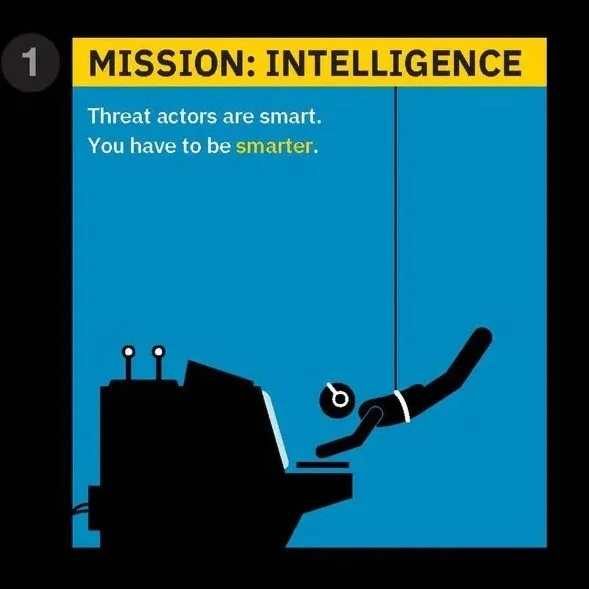 1

MISSION: INTELLIGENCE

Threat actors are smart.
You have to be smarter.