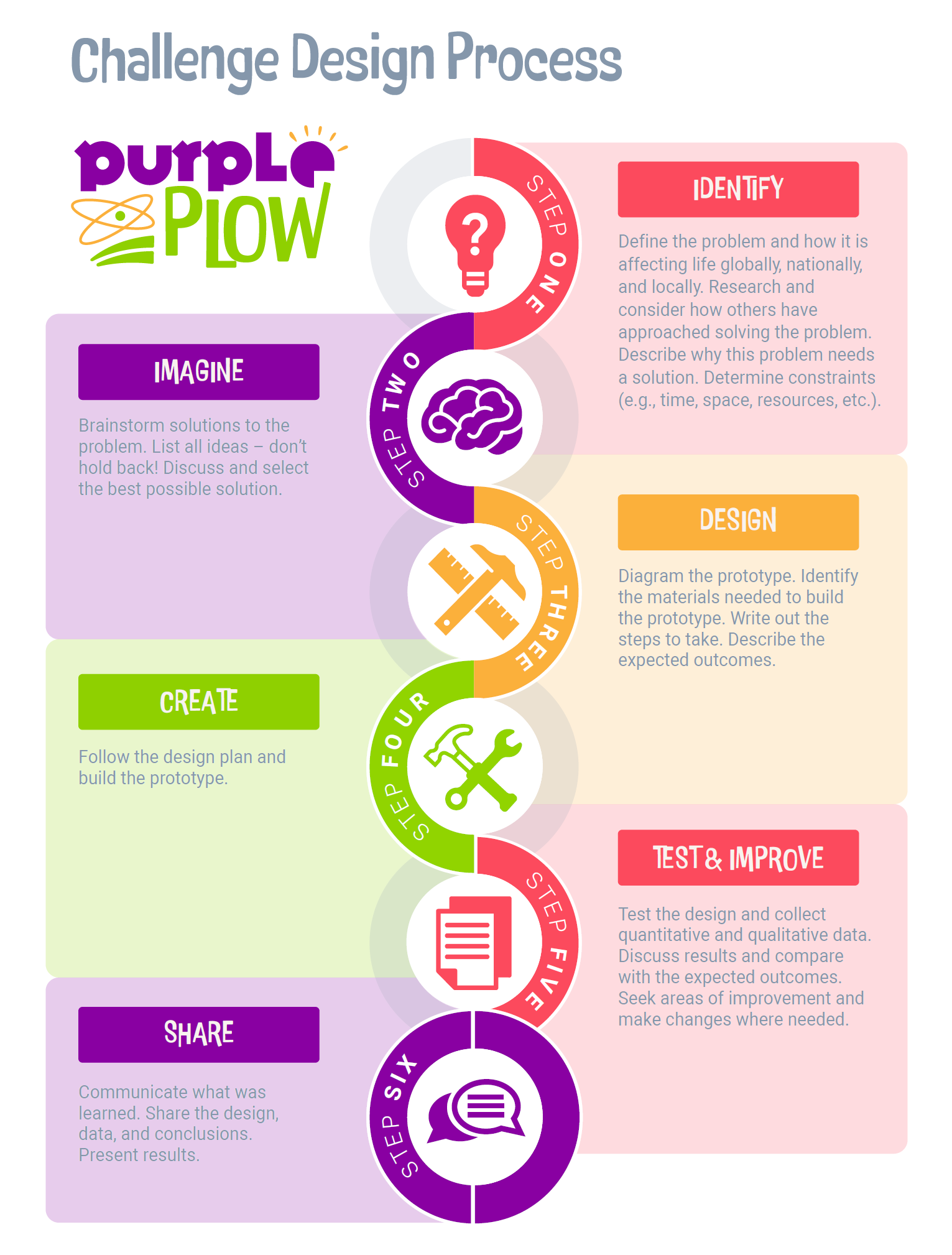 Challenge Design Process

purple PLOW

STEP ONE

IDENTIFY

Define the problem and how it is affecting life globally, nationally, and locally. Research and consider how others have approached solving the problem. Describe why this problem needs a solution. Determine constraints (e.g., time, space, resources, etc.).

STEP TWO

IMAGINE

Brainstorm solutions to the problem. List all ideas – don't hold back! Discuss and select the best possible solution.

STEP THREE

DESIGN

Diagram the prototype. Identify the materials needed to build the prototype. Write out the steps to take. Describe the expected outcomes.

STEP FOUR

CREATE

Follow the design plan and build the prototype.

STEP FIVE

TEST & IMPROVE

Test the design and collect quantitative and qualitative data. Discuss results and compare with the expected outcomes. Seek areas of improvement and make changes where needed.

STEP SIX

SHARE

Communicate what was learned. Share the design, data, and conclusions. Present results.