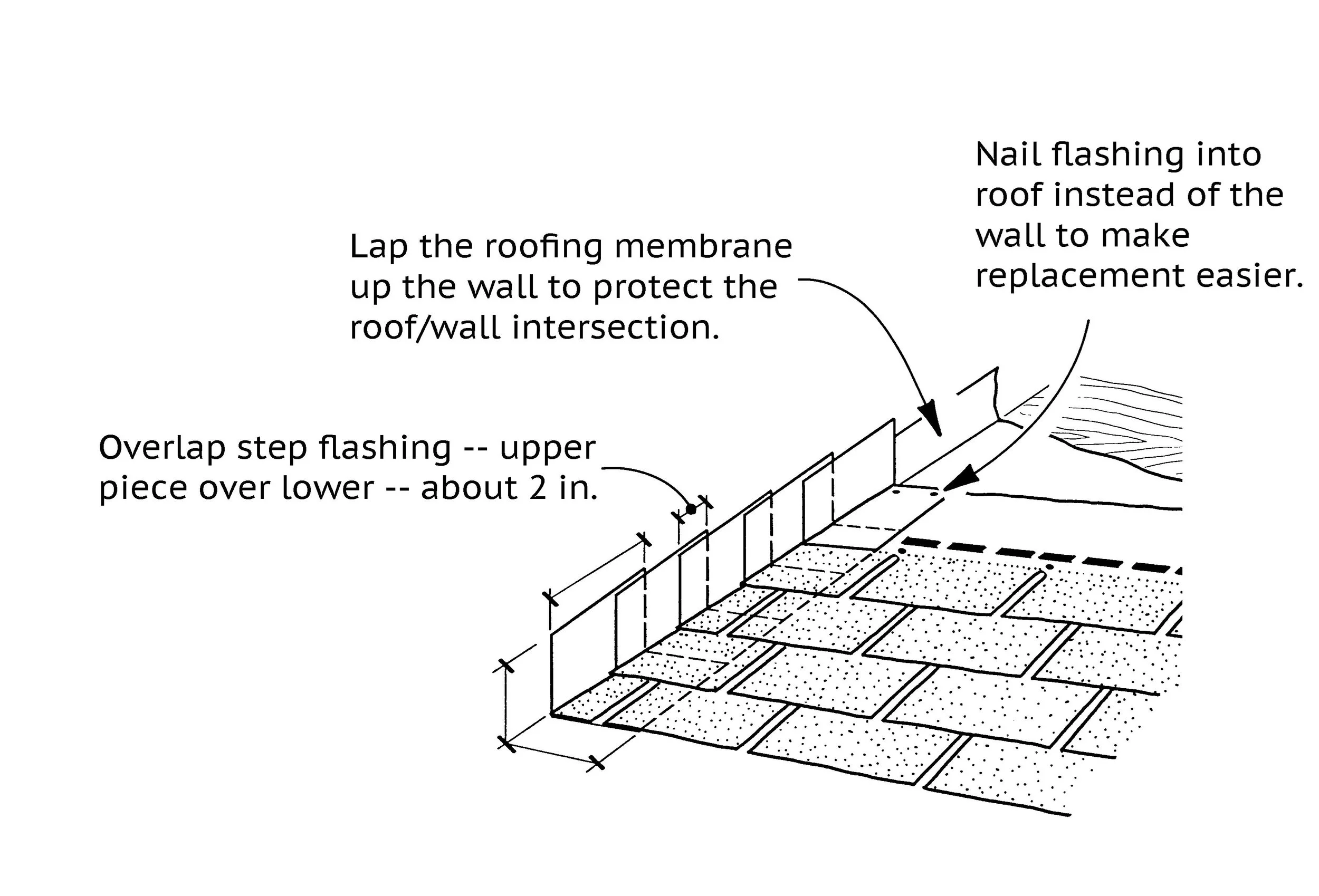 Nail flashing into roof instead of the wall to make replacement easier.

Lap the roofing membrane up the wall to protect the roof/wall intersection.

Overlap step flashing -- upper piece over lower -- about 2 in.