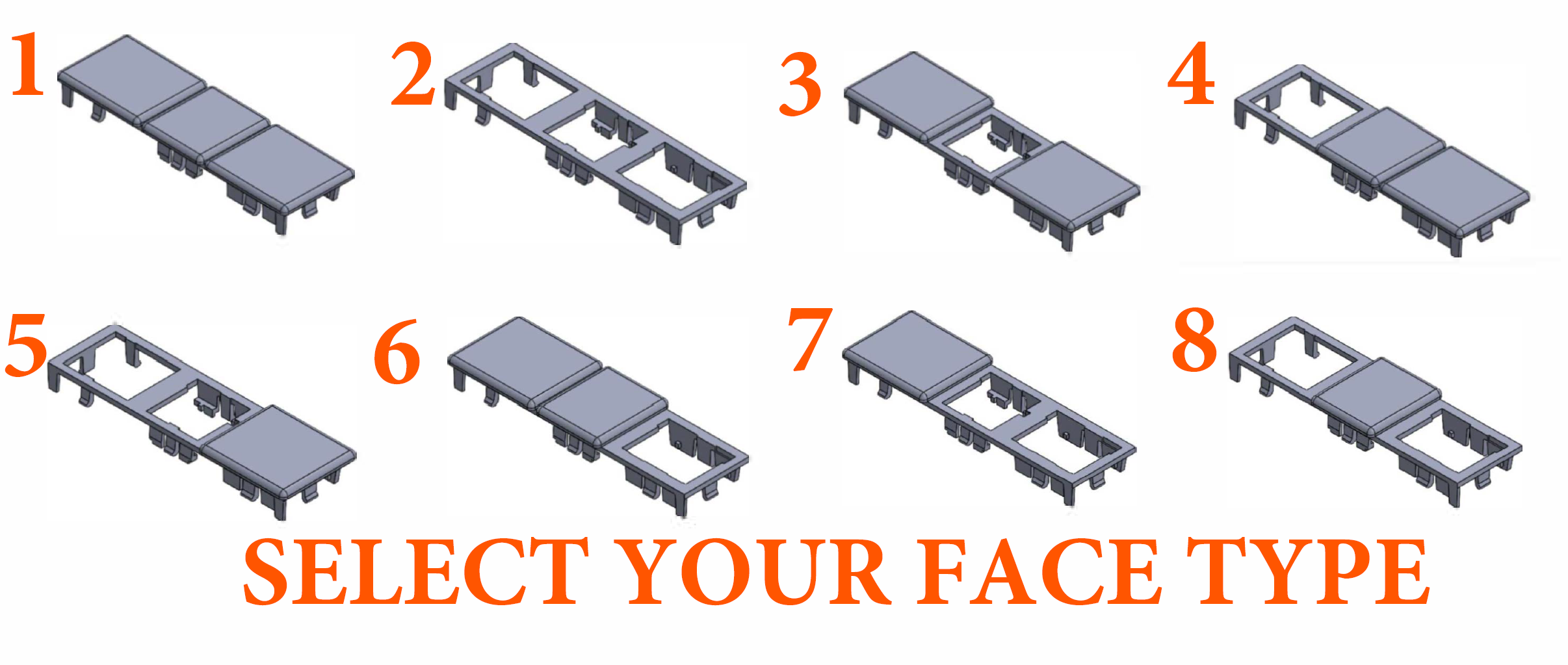 1 2 3 4

5 6 7 8

SELECT YOUR FACE TYPE