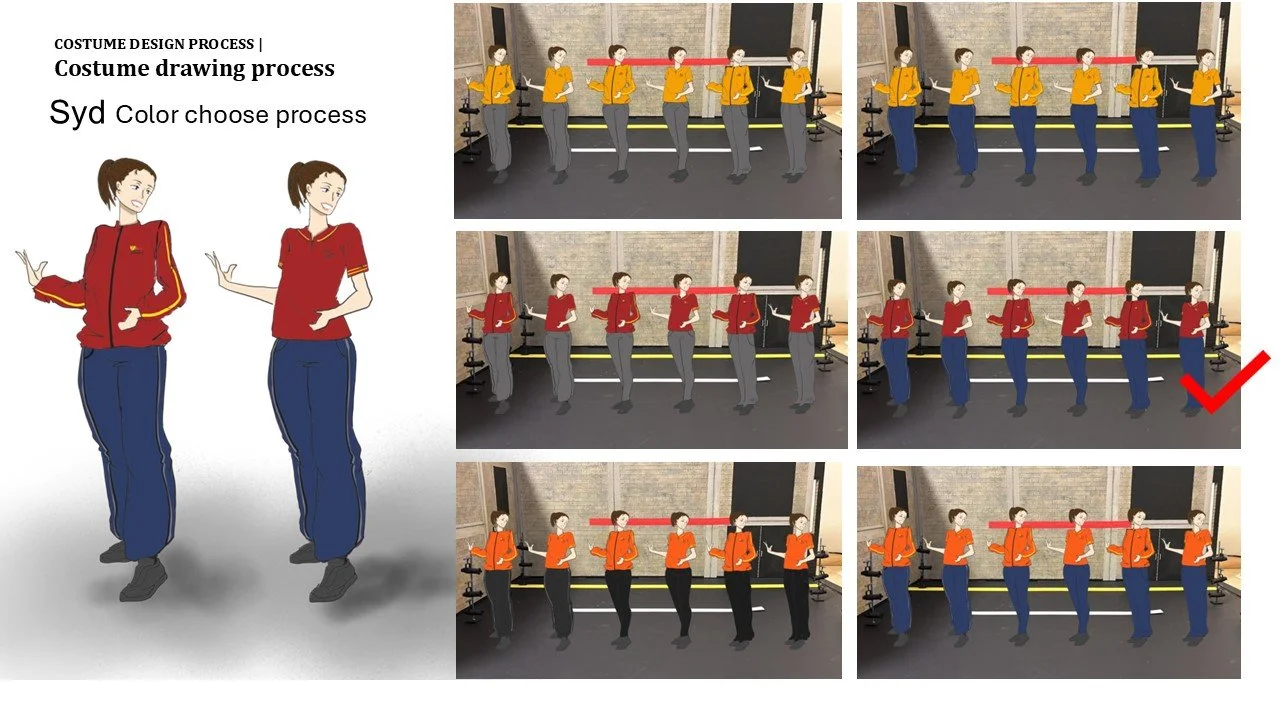 COSTUME DESIGN PROCESS |
Costume drawing process

Syd Color choose process