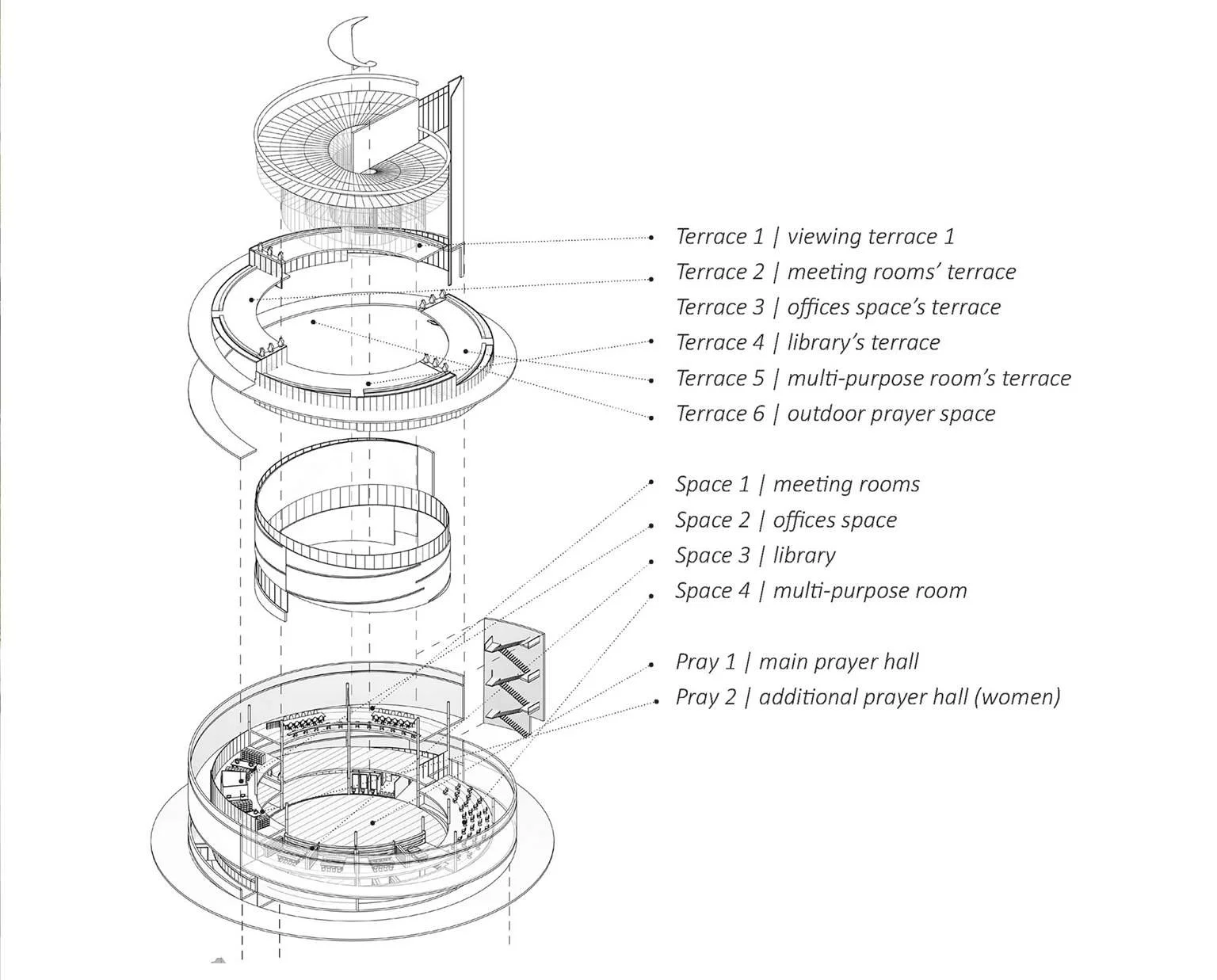 Terrace 1 | viewing terrace 1
Terrace 2 | meeting rooms' terrace
Terrace 3 | offices space's terrace
Terrace 4 | library's terrace
Terrace 5 | multi-purpose room's terrace
Terrace 6 | outdoor prayer space

Space 1 | meeting rooms
Space 2 | offices space
Space 3 | library
Space 4 | multi-purpose room

Pray 1 | main prayer hall
Pray 2 | additional prayer hall (women)