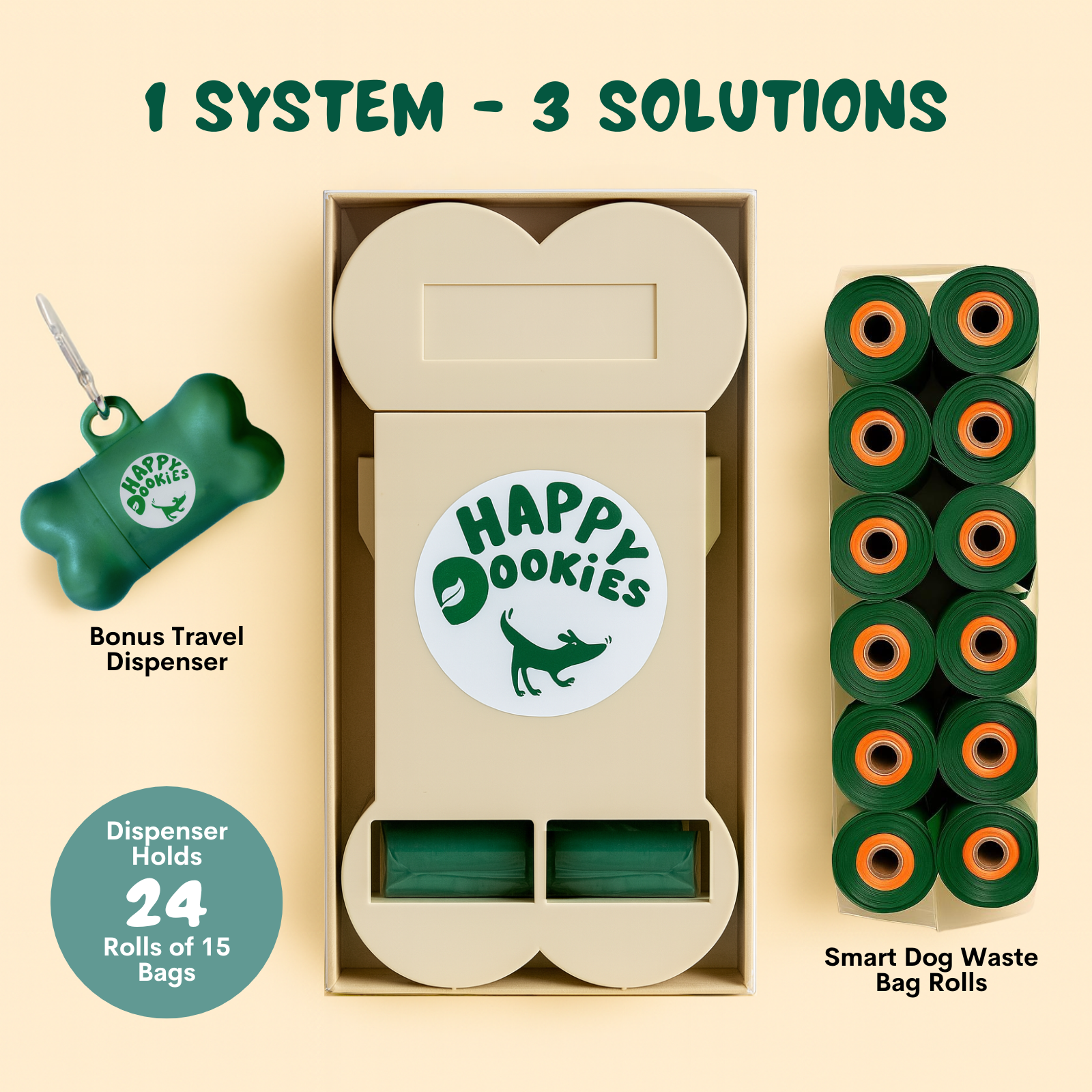 1 SYSTEM - 3 SOLUTIONS

HAPPY DOOKiES

Bonus Travel Dispenser

HAPPY DOOKiES

Dispenser Holds 24 Rolls of 15 Bags

Smart Dog Waste Bag Rolls