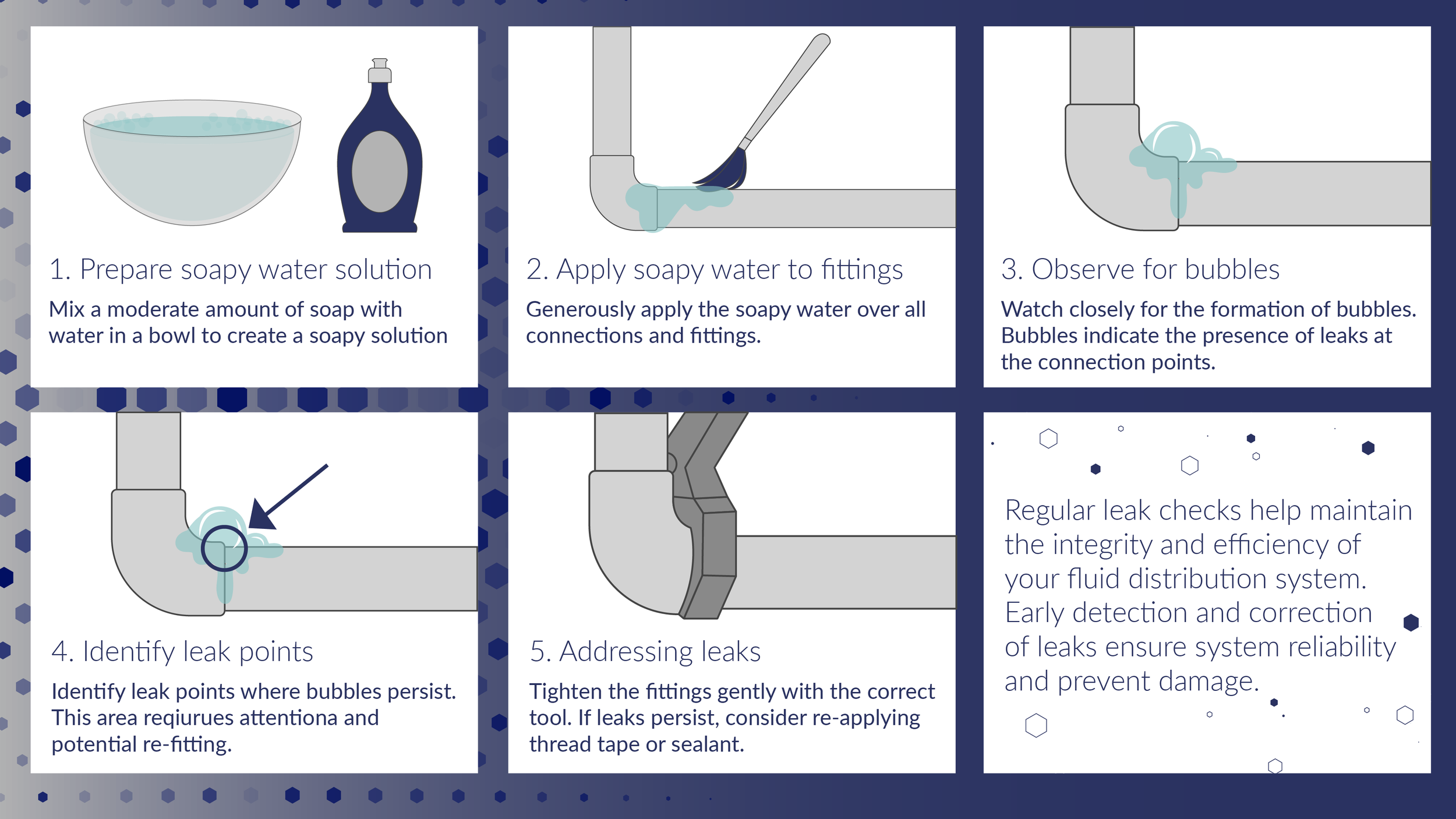 1. Prepare soapy water solution

Mix a moderate amount of soap with water in a bowl to create a soapy solution

2. Apply soapy water to fittings

Generously apply the soapy water over all connections and fittings.

3. Observe for bubbles

Watch closely for the formation of bubbles. Bubbles indicate the presence of leaks at the connection points.

4. Identify leak points

Identify leak points where bubbles persist. This area reqiurues attentiona and potential re-fitting.

5. Addressing leaks

Tighten the fittings gently with the correct tool. If leaks persist, consider re-applying thread tape or sealant.

Regular leak checks help maintain the integrity and efficiency of your fluid distribution system. Early detection and correction of leaks ensure system reliability and prevent damage.