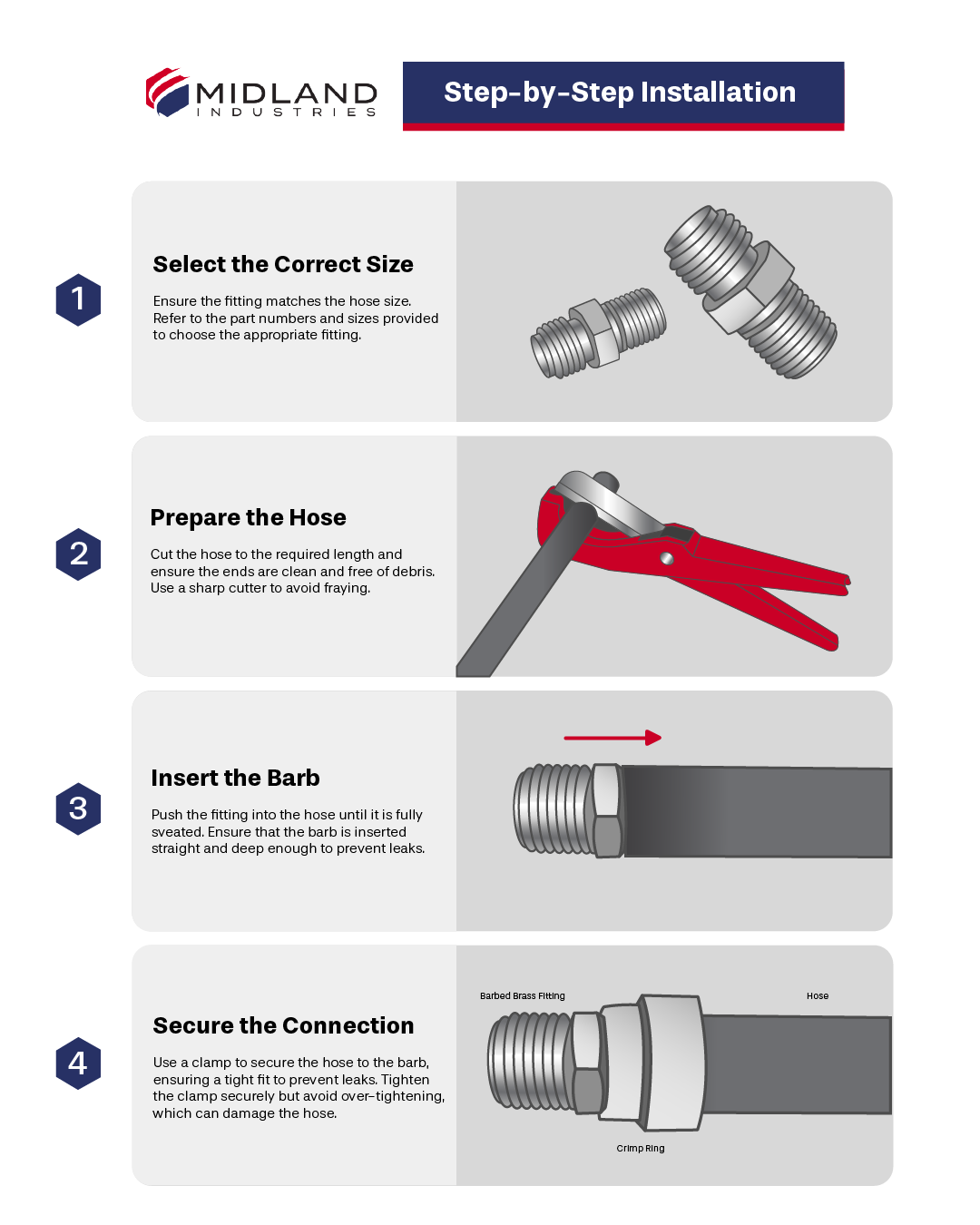 MIDLAND
INDUSTRIES

Step-by-Step Installation

1

Select the Correct Size

Ensure the fitting matches the hose size. Refer to the part numbers and sizes provided to choose the appropriate fitting.

2

Prepare the Hose

Cut the hose to the required length and ensure the ends are clean and free of debris. Use a sharp cutter to avoid fraying.

3

Insert the Barb

Push the fitting into the hose until it is fully sveated. Ensure that the barb is inserted straight and deep enough to prevent leaks.

4

Secure the Connection

Use a clamp to secure the hose to the barb, ensuring a tight fit to prevent leaks. Tighten the clamp securely but avoid over-tightening, which can damage the hose.

Barbed Brass Fitting

Hose

Crimp Ring