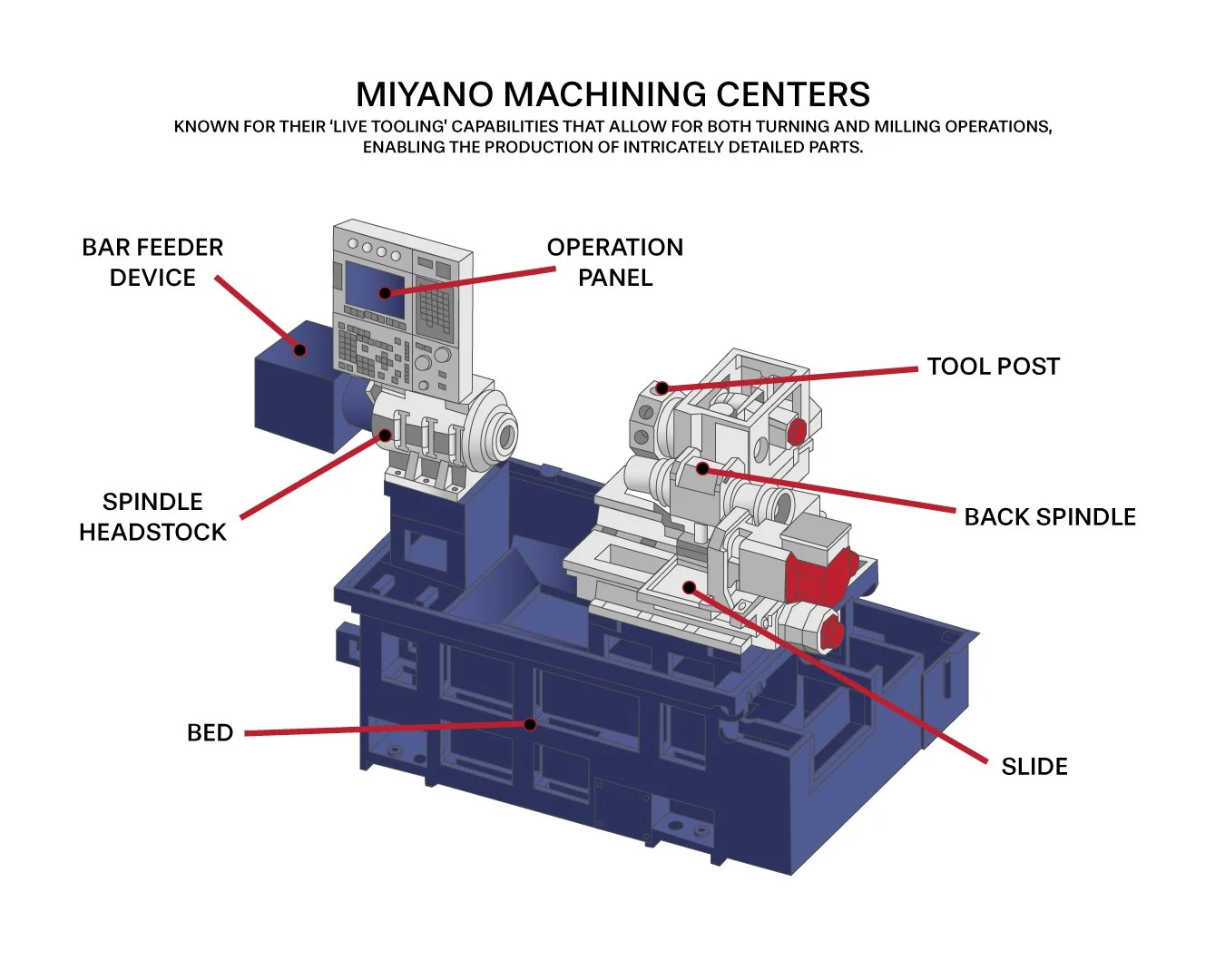 MIYANO MACHINING CENTERS

KNOWN FOR THEIR 'LIVE TOOLING' CAPABILITIES THAT ALLOW FOR BOTH TURNING AND MILLING OPERATIONS, ENABLING THE PRODUCTION OF INTRICATELY DETAILED PARTS.

BAR FEEDER DEVICE

OPERATION PANEL

TOOL POST

SPINDLE HEADSTOCK

BACK SPINDLE

BED

SLIDE