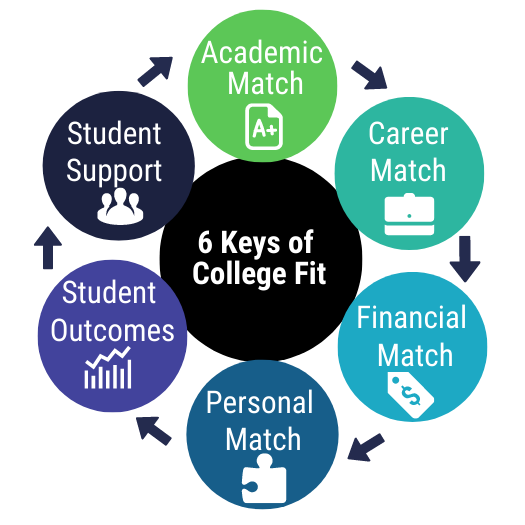 6 Keys of College Fit

Academic Match

A+

Career Match

Financial Match

$

Personal Match

Student Outcomes

Student Support