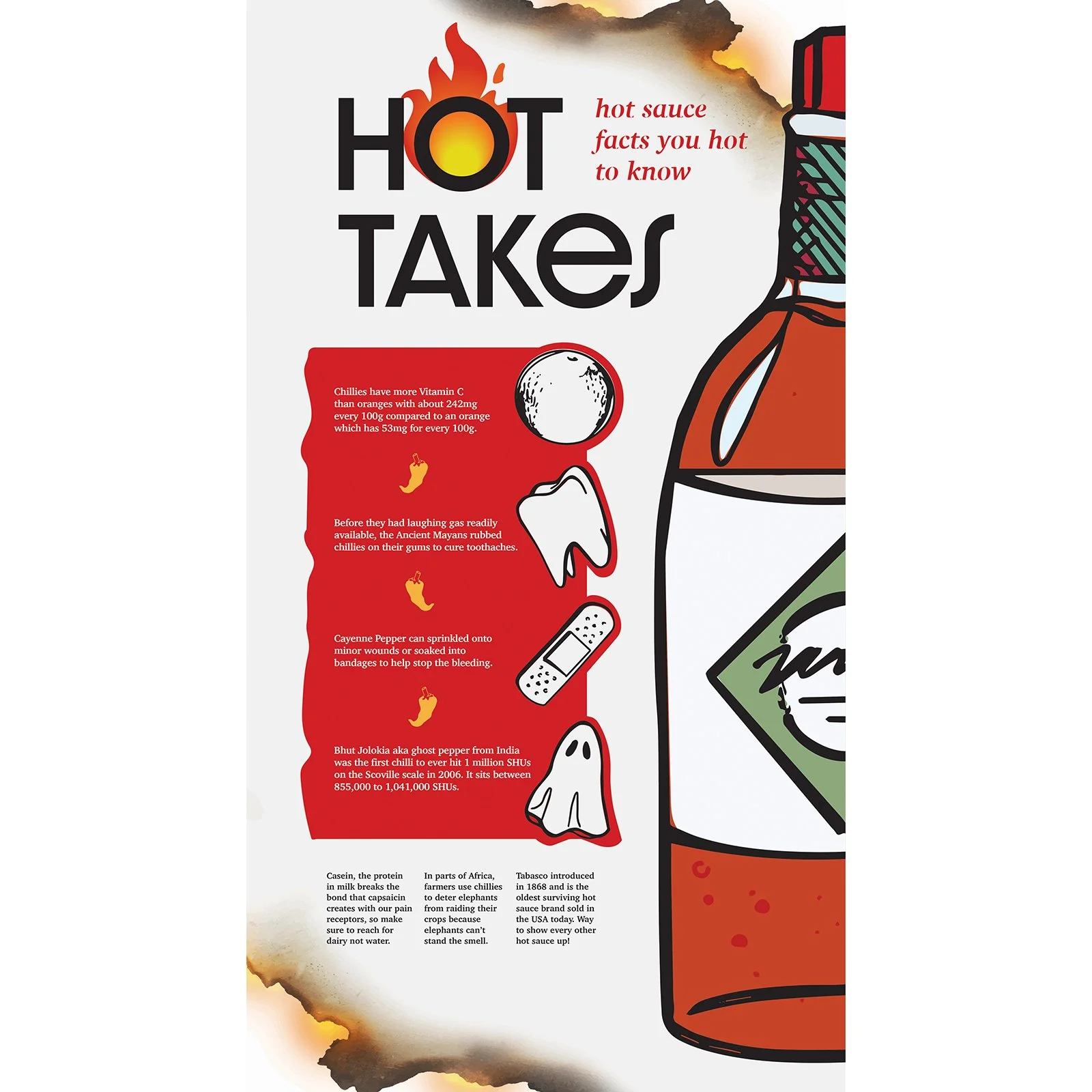 HOT TAKES

hot sauce facts you hot to know

Chillies have more Vitamin C than oranges with about 242mg every 100g compared to an orange which has 53mg for every 100g.

Before they had laughing gas readily available, the Ancient Mayans rubbed chillies on their gums to cure toothaches.

Cayenne Pepper can sprinkled onto minor wounds or soaked into bandages to help stop the bleeding.

Bhut Jolokia aka ghost pepper from India was the first chilli to ever hit 1 million SHUs on the Scoville scale in 2006. It sits between 855,000 to 1,041,000 SHUs.

Casein, the protein in milk breaks the bond that capsaicin creates with our pain receptors, so make sure to reach for dairy not water.

In parts of Africa, farmers use chillies to deter elephants from raiding their crops because elephants can't stand the smell.

Tabasco introduced in 1868 and is the oldest surviving hot sauce brand sold in the USA today. Way to show every other hot sauce up!