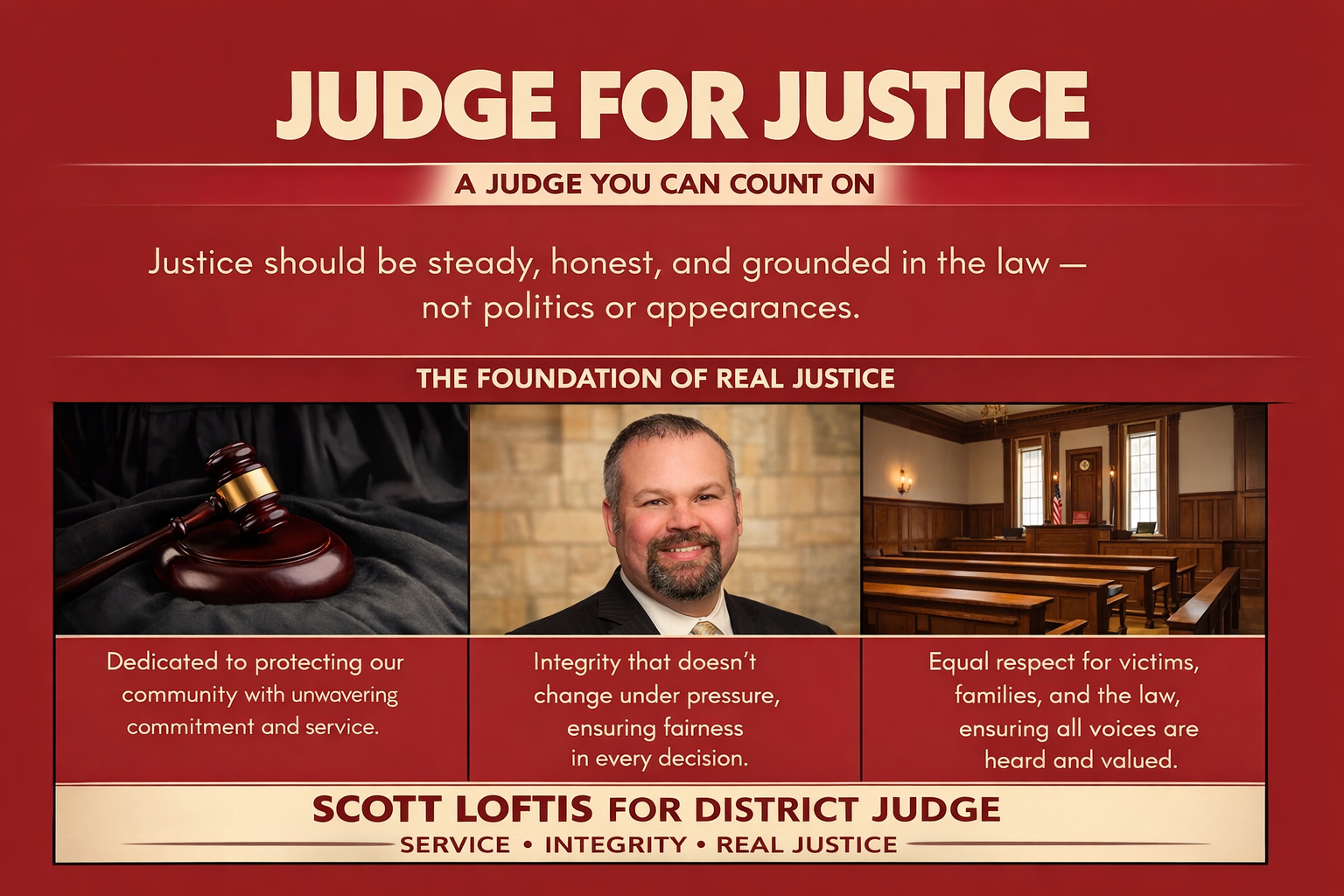 JUDGE FOR JUSTICE

A JUDGE YOU CAN COUNT ON

Justice should be steady, honest, and grounded in the law — not politics or appearances.

THE FOUNDATION OF REAL JUSTICE

Dedicated to protecting our community with unwavering commitment and service.

Integrity that doesn't change under pressure, ensuring fairness in every decision.

Equal respect for victims, families, and the law, ensuring all voices are heard and valued.

SCOTT LOFTIS FOR DISTRICT JUDGE

SERVICE • INTEGRITY • REAL JUSTICE