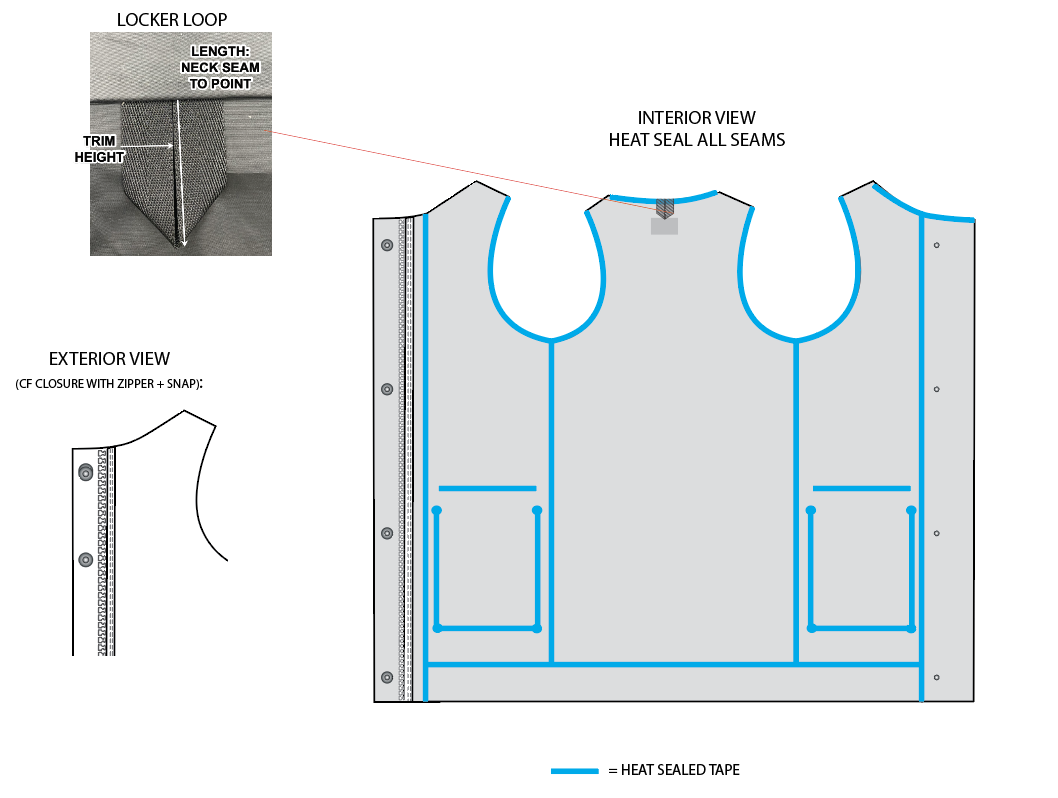 LOCKER LOOP

LENGTH: NECK SEAM TO POINT

TRIM HEIGHT

INTERIOR VIEW
HEAT SEAL ALL SEAMS

EXTERIOR VIEW
(CF CLOSURE WITH ZIPPER + SNAP):

= HEAT SEALED TAPE