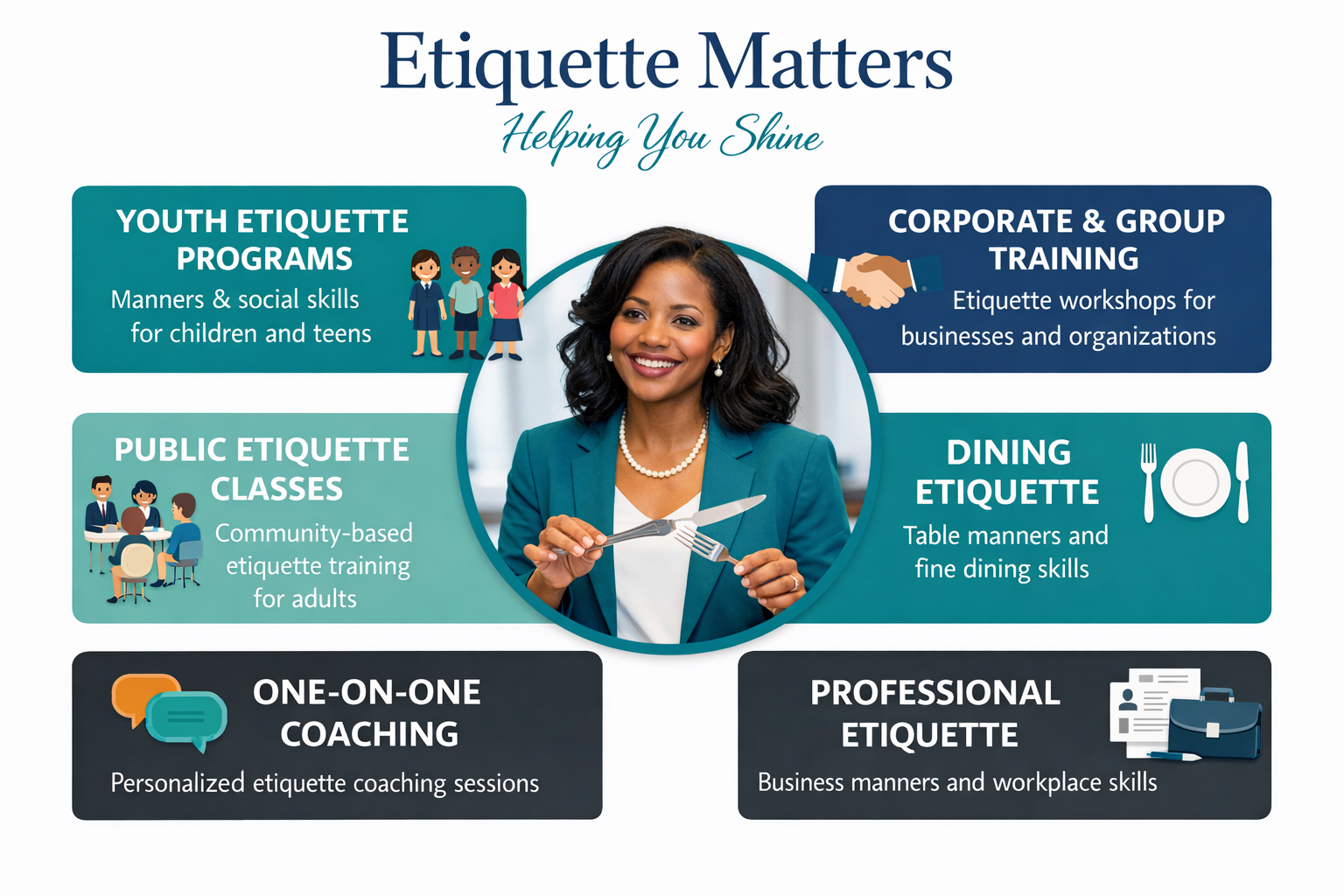 Etiquette Matters

Helping You Shine

YOUTH ETIQUETTE PROGRAMS

Manners & social skills for children and teens

CORPORATE & GROUP TRAINING

Etiquette workshops for businesses and organizations

PUBLIC ETIQUETTE CLASSES

Community-based etiquette training for adults

DINING ETIQUETTE

Table manners and fine dining skills

ONE-ON-ONE COACHING

Personalized etiquette coaching sessions

PROFESSIONAL ETIQUETTE

Business manners and workplace skills