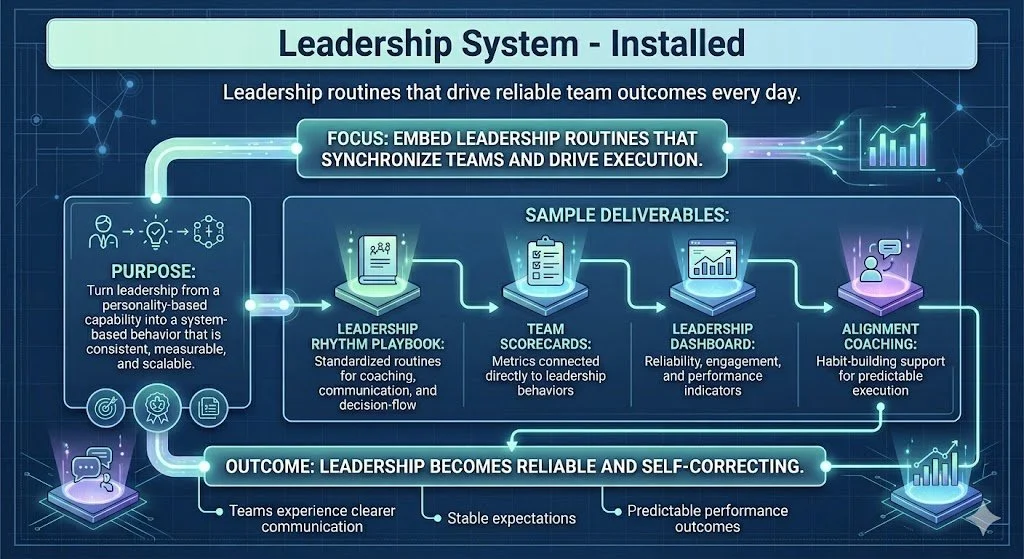 Leadership System - Installed

Leadership routines that drive reliable team outcomes every day.

FOCUS: EMBED LEADERSHIP ROUTINES THAT SYNCHRONIZE TEAMS AND DRIVE EXECUTION.

PURPOSE:
Turn leadership from a personality-based capability into a system-based behavior that is consistent, measurable, and scalable.

SAMPLE DELIVERABLES:

LEADERSHIP RHYTHM PLAYBOOK:
Standardized routines for coaching, communication, and decision-flow

TEAM SCORECARDS:
Metrics connected directly to leadership behaviors

LEADERSHIP DASHBOARD:
Reliability, engagement, and performance indicators

ALIGNMENT COACHING:
Habit-building support for predictable execution

OUTCOME: LEADERSHIP BECOMES RELIABLE AND SELF-CORRECTING.

Teams experience clearer communication

Stable expectations

Predictable performance outcomes