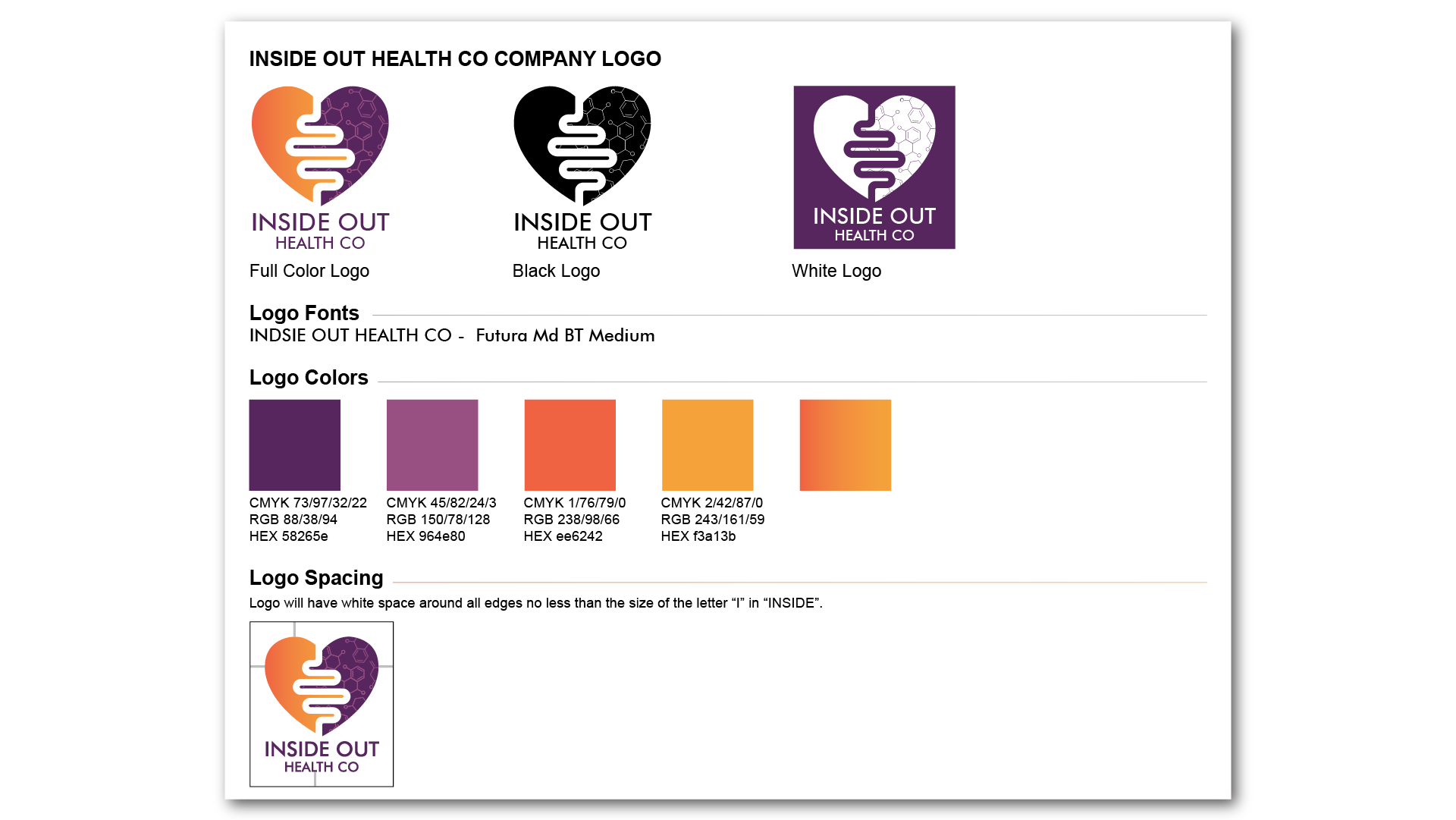 INSIDE OUT HEALTH CO COMPANY LOGO

INSIDE OUT
HEALTH CO

Full Color Logo

INSIDE OUT
HEALTH CO

Black Logo

INSIDE OUT
HEALTH CO

White Logo

Logo Fonts

INDSIE OUT HEALTH CO - Futura Md BT Medium

Logo Colors

CMYK 73/97/32/22
RGB 88/38/94
HEX 58265e

CMYK 45/82/24/3
RGB 150/78/128
HEX 964e80

CMYK 1/76/79/0
RGB 238/98/66
HEX ee6242

CMYK 2/42/87/0
RGB 243/161/59
HEX f3a13b

Logo Spacing

Logo will have white space around all edges no less than the size of the letter "I" in "INSIDE".

INSIDE OUT
HEALTH CO