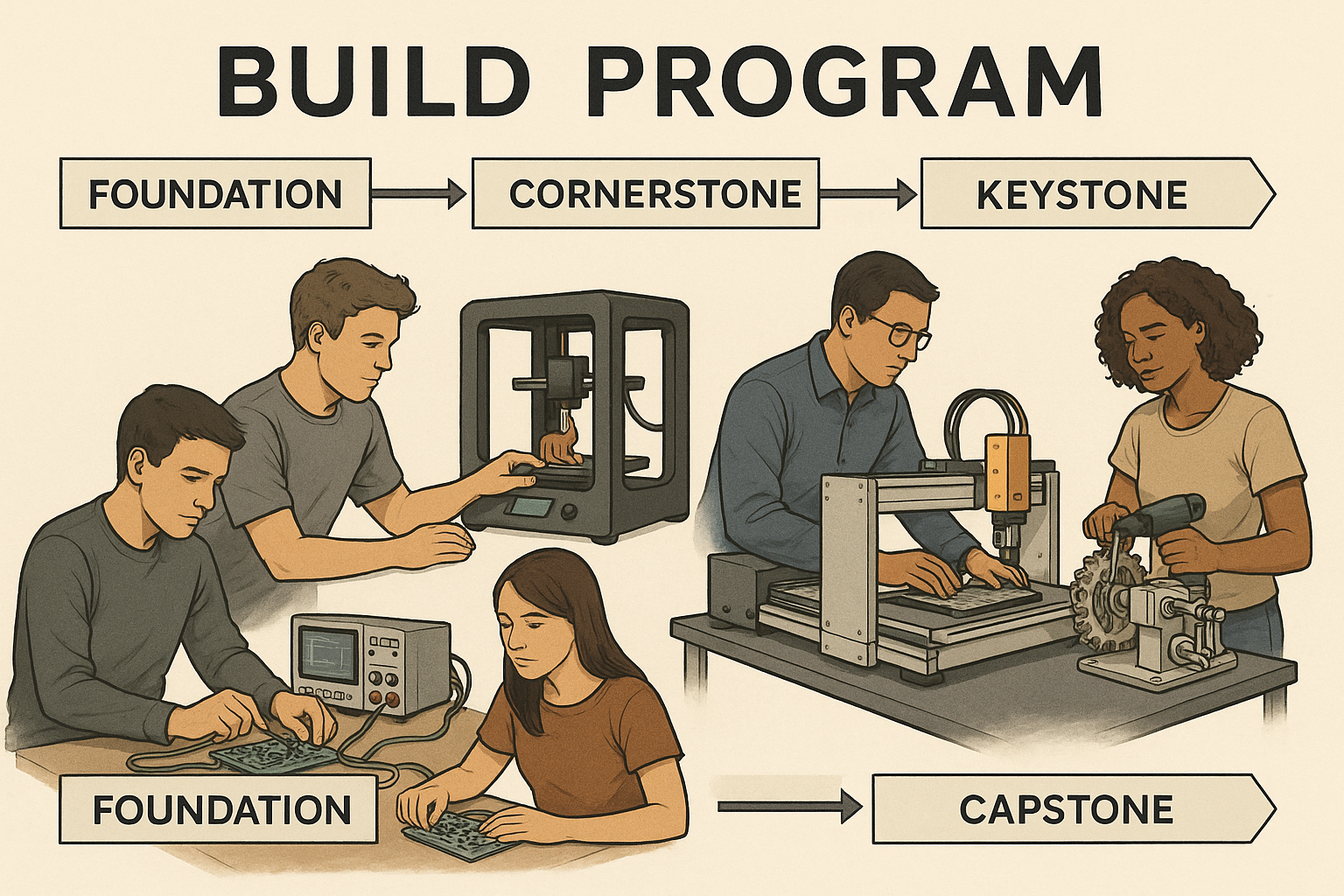 BUILD PROGRAM

FOUNDATION

CORNERSTONE

KEYSTONE

FOUNDATION

CAPSTONE