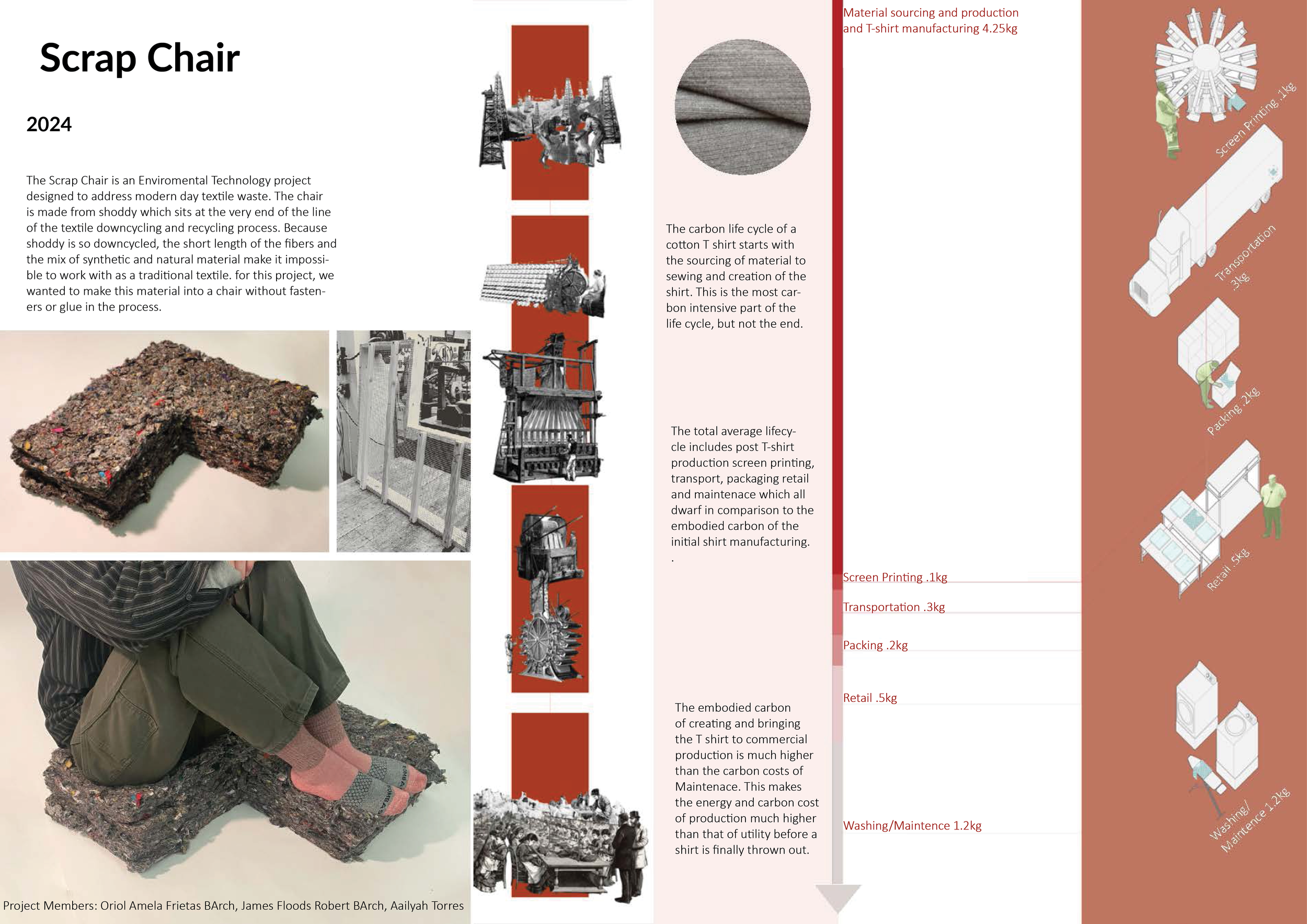 Scrap Chair

2024

The Scrap Chair is an Enviromental Technology project designed to address modern day textile waste. The chair is made from shoddy which sits at the very end of the line of the textile downcycling and recycling process. Because shoddy is so downcycled, the short length of the fibers and the mix of synthetic and natural material make it impossible to work with as a traditional textile. for this project, we wanted to make this material into a chair without fasteners or glue in the process.

Project Members: Oriol Amela Frietas BArch, James Floods Robert BArch, Aailyah Torres

The carbon life cycle of a cotton T shirt starts with the sourcing of material to sewing and creation of the shirt. This is the most carbon intensive part of the life cycle, but not the end.

The total average lifecycle includes post T-shirt production screen printing, transport, packaging retail and maintenace which all dwarf in comparison to the embodied carbon of the initial shirt manufacturing.
.

The embodied carbon of creating and bringing the T shirt to commercial production is much higher than the carbon costs of Maintenace. This makes the energy and carbon cost of production much higher than that of utility before a shirt is finally thrown out.

Material sourcing and production and T-shirt manufacturing 4.25kg

Screen Printing .1kg

Transportation .3kg

Packing .2kg

Retail .5kg

Washing/Maintence 1.2kg

Screen Printing .1kg

Transportation .3kg

Packing .2kg

Retail .5kg

Washing/ Maintence 1.2kg