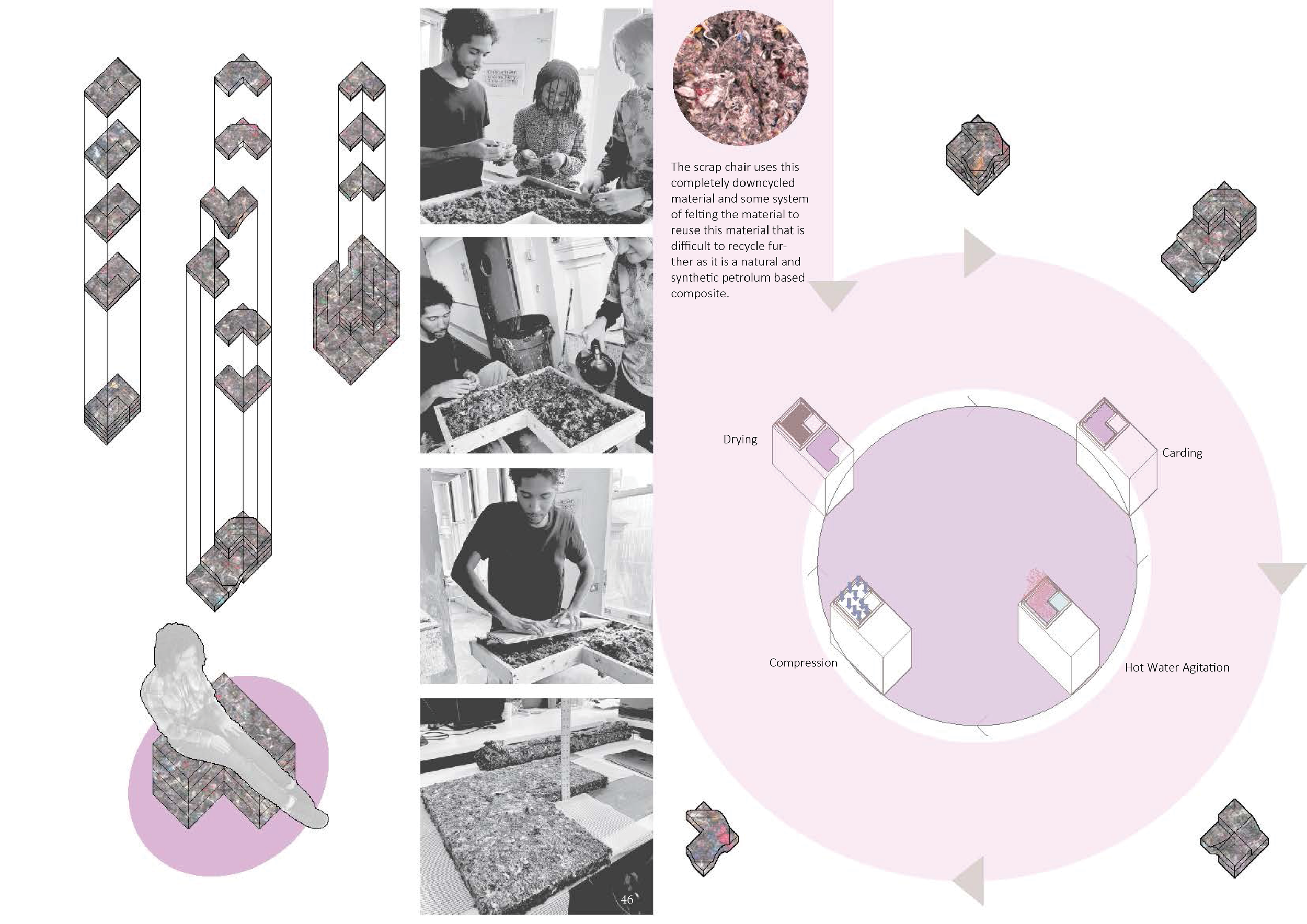 The scrap chair uses this completely downcycled material and some system of felting the material to reuse this material that is difficult to recycle further as it is a natural and synthetic petrolum based composite.

Drying

Carding

Compression

Hot Water Agitation

46