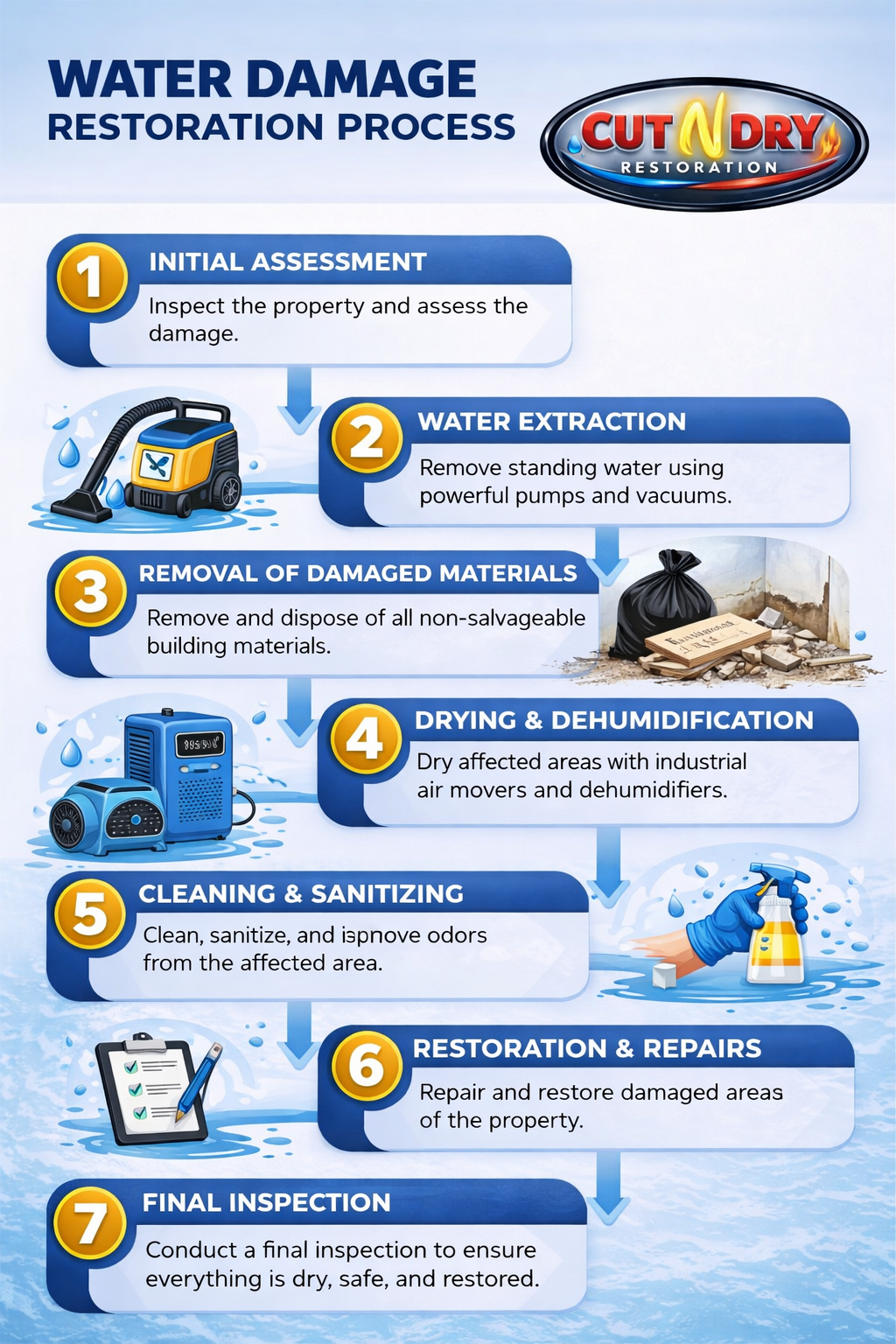 WATER DAMAGE
RESTORATION PROCESS

CUT N DRY
RESTORATION

1
INITIAL ASSESSMENT
Inspect the property and assess the damage.

2
WATER EXTRACTION
Remove standing water using powerful pumps and vacuums.

3
REMOVAL OF DAMAGED MATERIALS
Remove and dispose of all non-salvageable building materials.

4
DRYING & DEHUMIDIFICATION
Dry affected areas with industrial air movers and dehumidifiers.

5
CLEANING & SANITIZING
Clean, sanitize, and ispnove odors from the affected area.

6
RESTORATION & REPAIRS
Repair and restore damaged areas of the property.

7
FINAL INSPECTION
Conduct a final inspection to ensure everything is dry, safe, and restored.