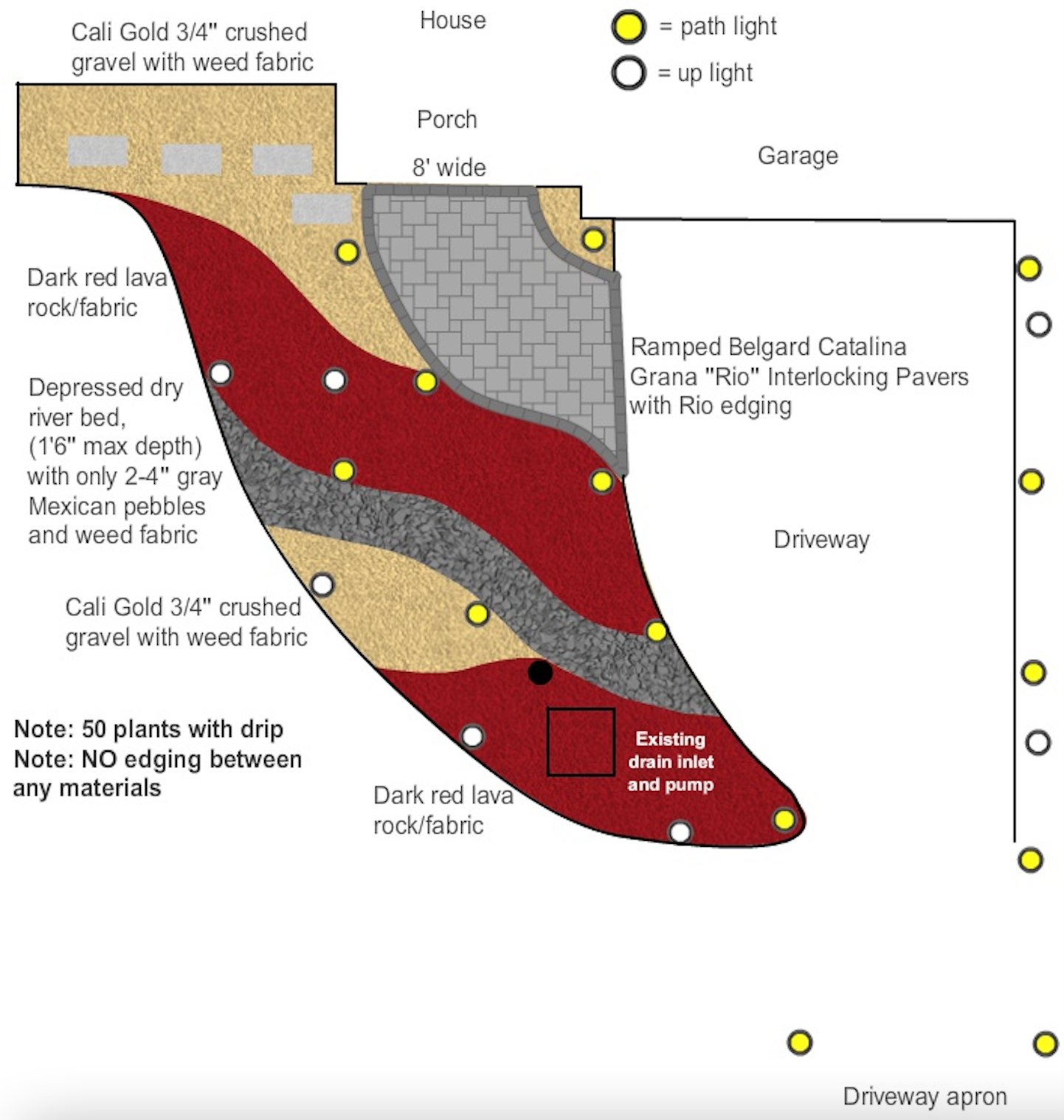 Cali Gold 3/4" crushed gravel with weed fabric

House

= path light

= up light

Porch

8' wide

Garage

Dark red lava rock/fabric

Ramped Belgard Catalina Grana "Rio" Interlocking Pavers with Rio edging

Depressed dry river bed, (1'6" max depth) with only 2-4" gray Mexican pebbles and weed fabric

Driveway

Cali Gold 3/4" crushed gravel with weed fabric

Note: 50 plants with drip
Note: NO edging between any materials

Existing drain inlet and pump

Dark red lava rock/fabric

Driveway apron