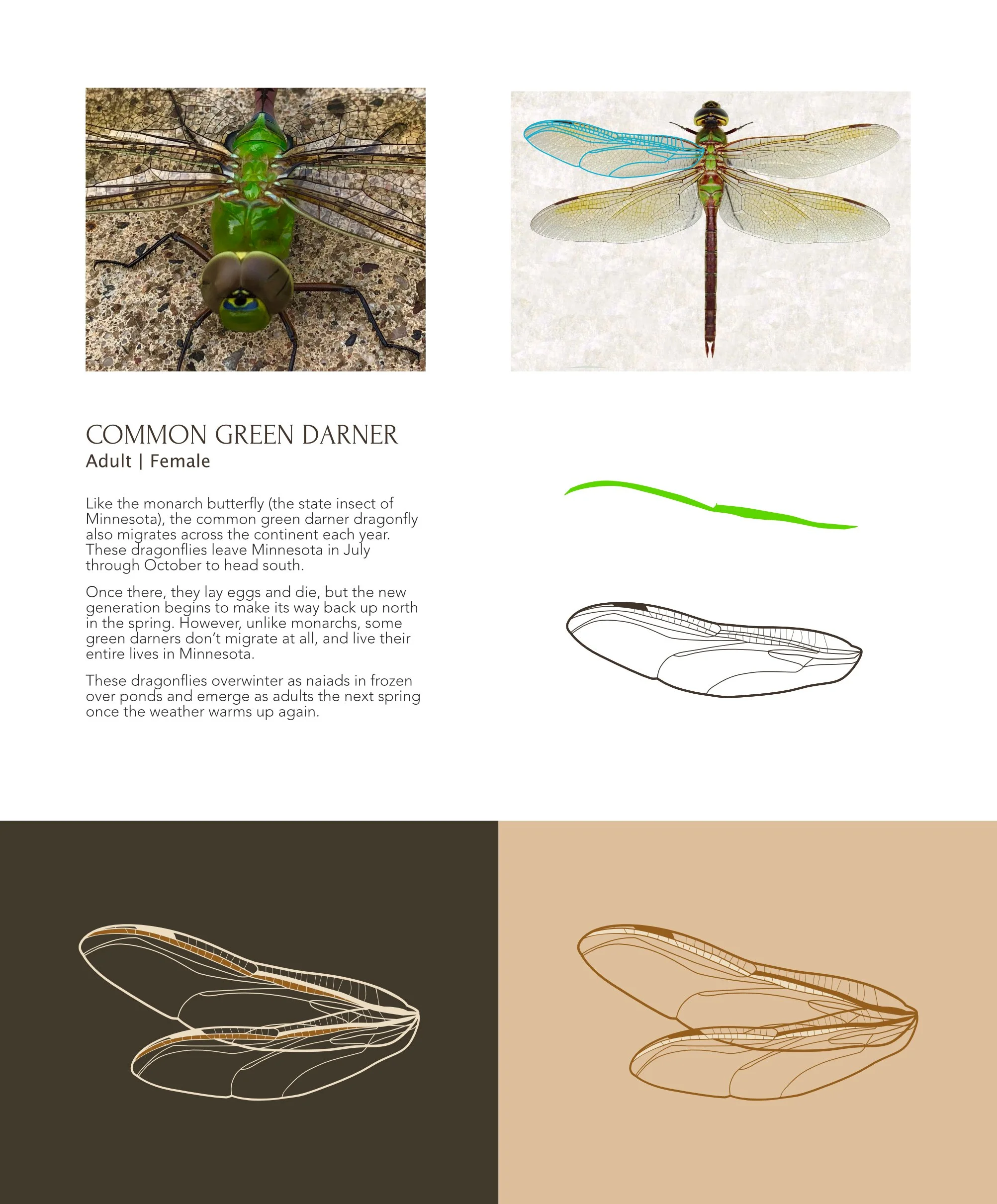 COMMON GREEN DARNER
Adult | Female

Like the monarch butterfly (the state insect of Minnesota), the common green darner dragonfly also migrates across the continent each year. These dragonflies leave Minnesota in July through October to head south.

Once there, they lay eggs and die, but the new generation begins to make its way back up north in the spring. However, unlike monarchs, some green darners don't migrate at all, and live their entire lives in Minnesota.

These dragonflies overwinter as naiads in frozen over ponds and emerge as adults the next spring once the weather warms up again.