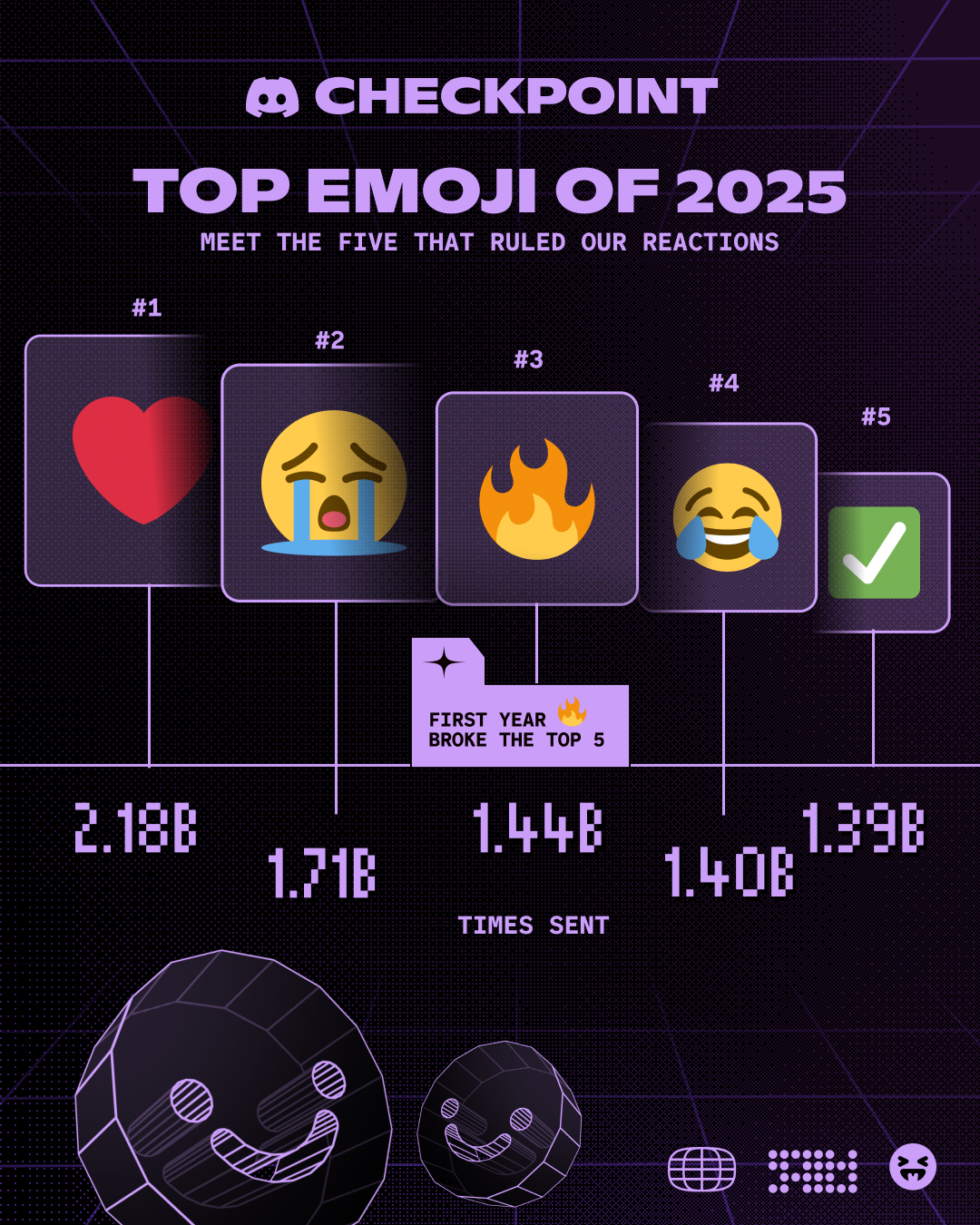 CHECKPOINT

TOP EMOJI OF 2025

MEET THE FIVE THAT RULED OUR REACTIONS

#1

#2

#3

#4

#5

FIRST YEAR BROKE THE TOP 5

2.18B

1.71B

1.44B

1.40B

1.39B

TIMES SENT