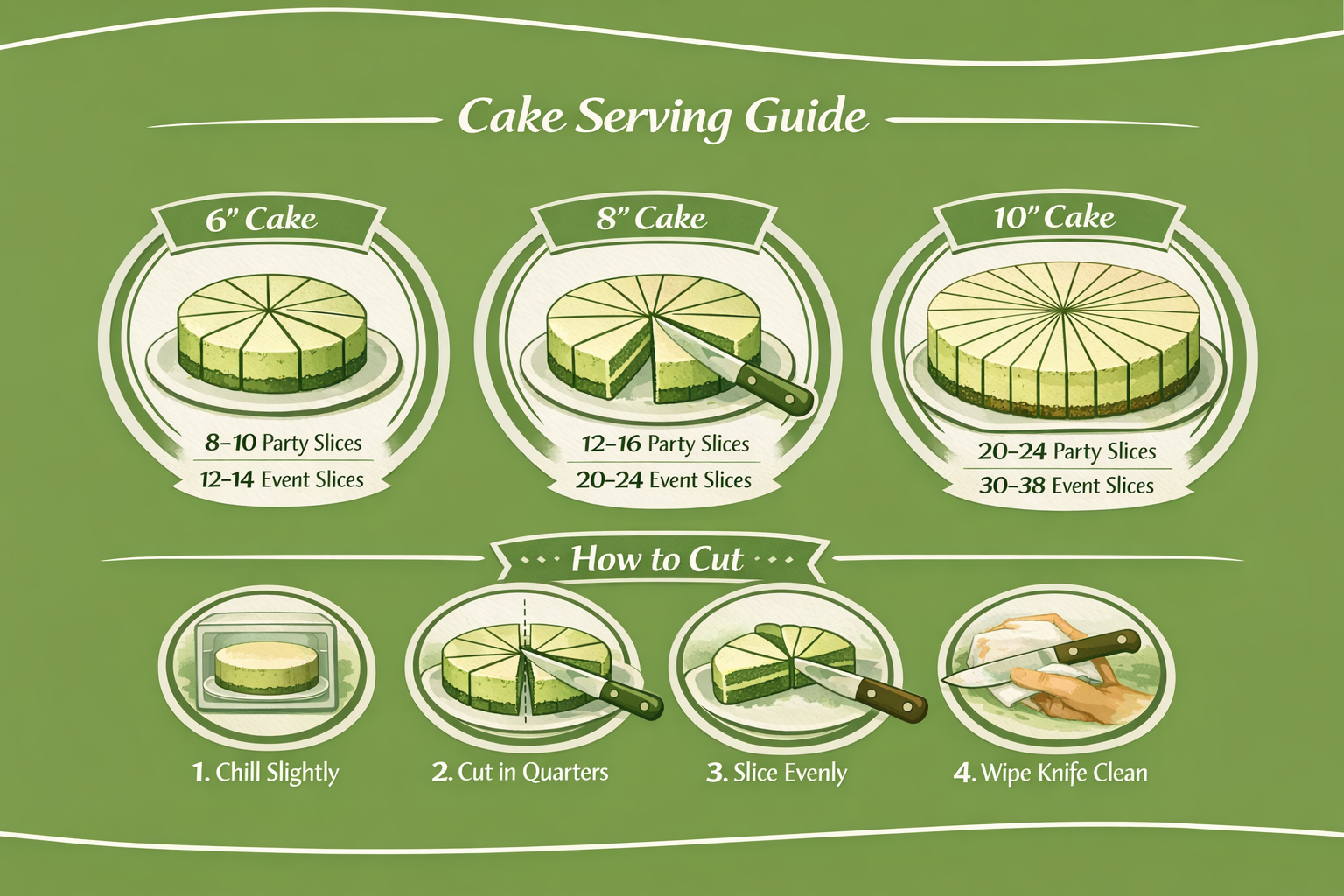 Cake Serving Guide

6" Cake

8–10 Party Slices
12–14 Event Slices

8" Cake

12–16 Party Slices
20–24 Event Slices

10" Cake

20–24 Party Slices
30–38 Event Slices

How to Cut

1. Chill Slightly

2. Cut in Quarters

3. Slice Evenly

4. Wipe Knife Clean