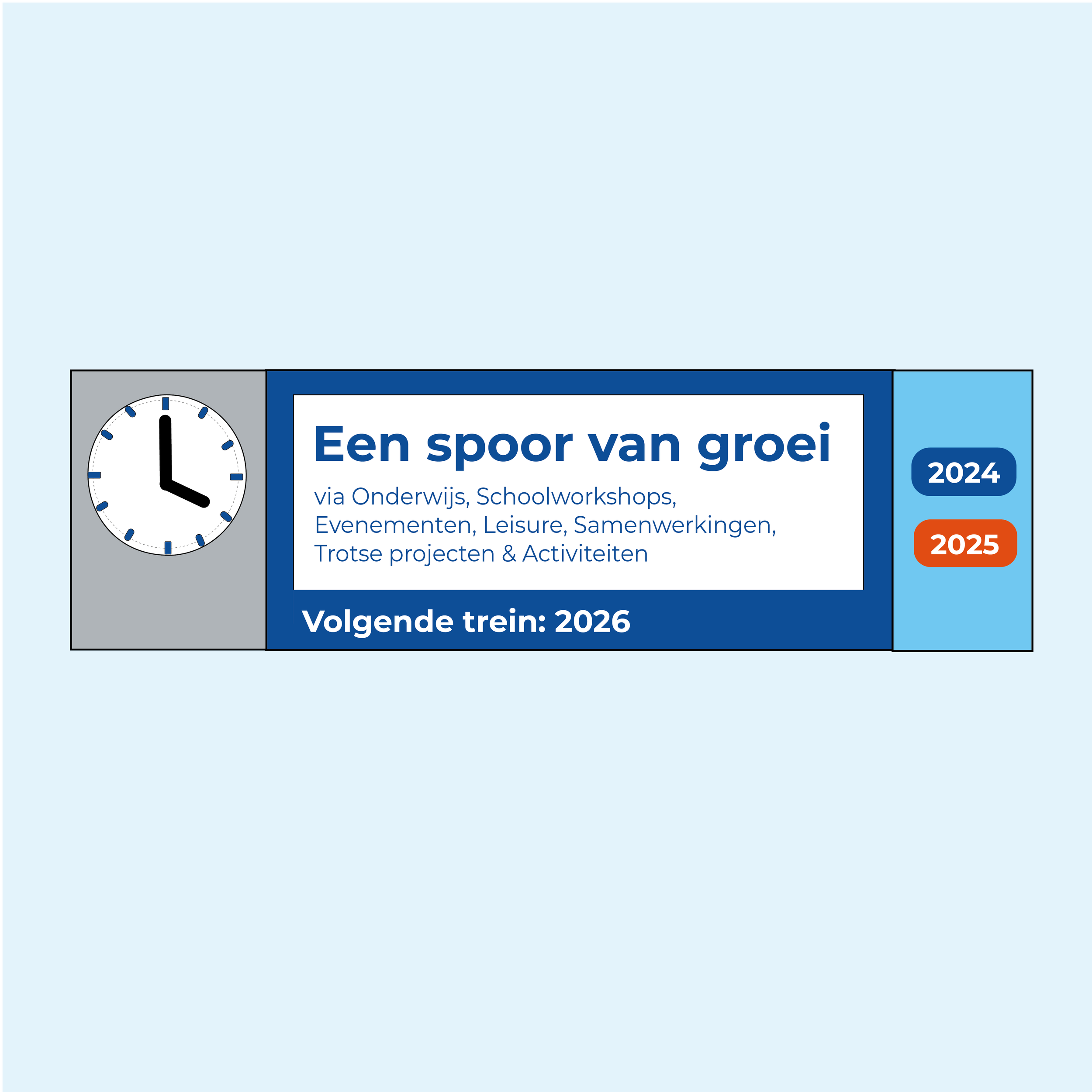 Een spoor van groei

via Onderwijs, Schoolworkshops, Evenementen, Leisure, Samenwerkingen, Trotse projecten & Activiteiten

Volgende trein: 2026

2024

2025