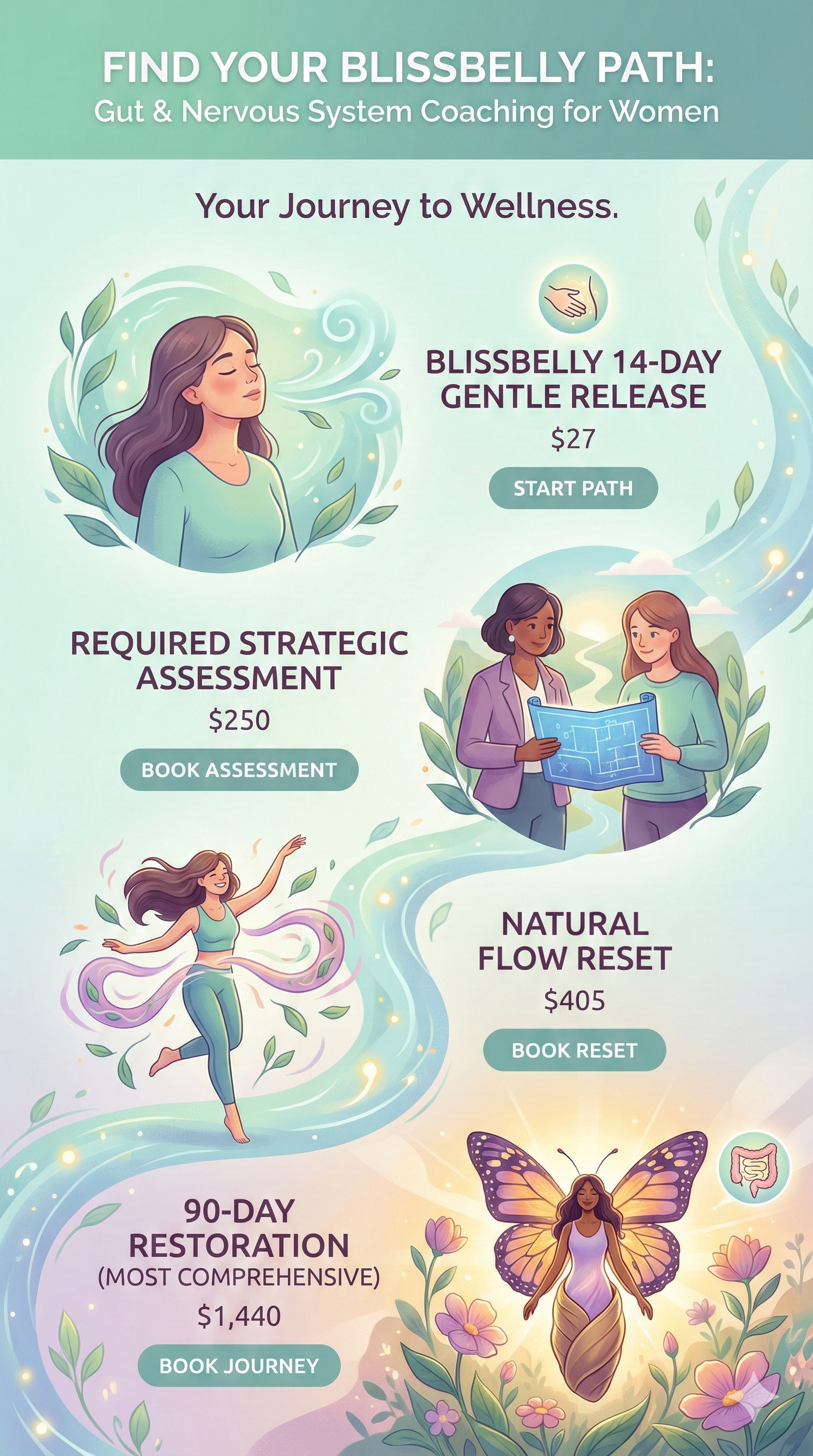 FIND YOUR BLISSBELLY PATH:
Gut & Nervous System Coaching for Women

Your Journey to Wellness.

BLISSBELLY 14-DAY GENTLE RELEASE
$27
START PATH

REQUIRED STRATEGIC ASSESSMENT
$250
BOOK ASSESSMENT

NATURAL FLOW RESET
$405
BOOK RESET

90-DAY RESTORATION
(MOST COMPREHENSIVE)
$1,440
BOOK JOURNEY