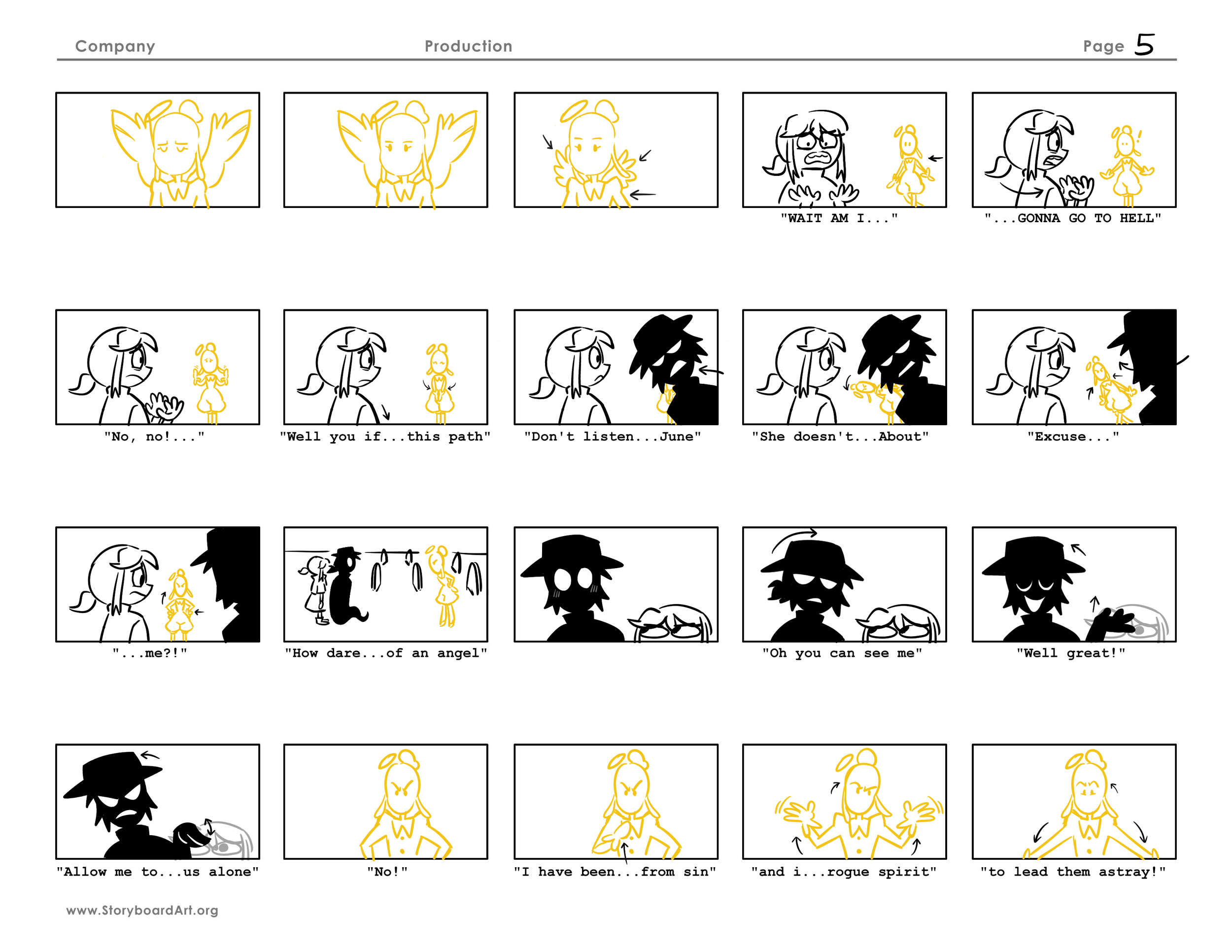 Company Production Page 5

"WAIT AM I..."

"...GONNA GO TO HELL"

"No, no!..."

"Well you if...this path"

"Don't listen...June"

"She doesn't...About"

"Excuse..."

"...me?!"

"How dare...of an angel"

"Oh you can see me"

"Well great!"

"Allow me to...us alone"

"No!"

"I have been...from sin"

"and i...rogue spirit"

"to lead them astray!"

www.StoryboardArt.org