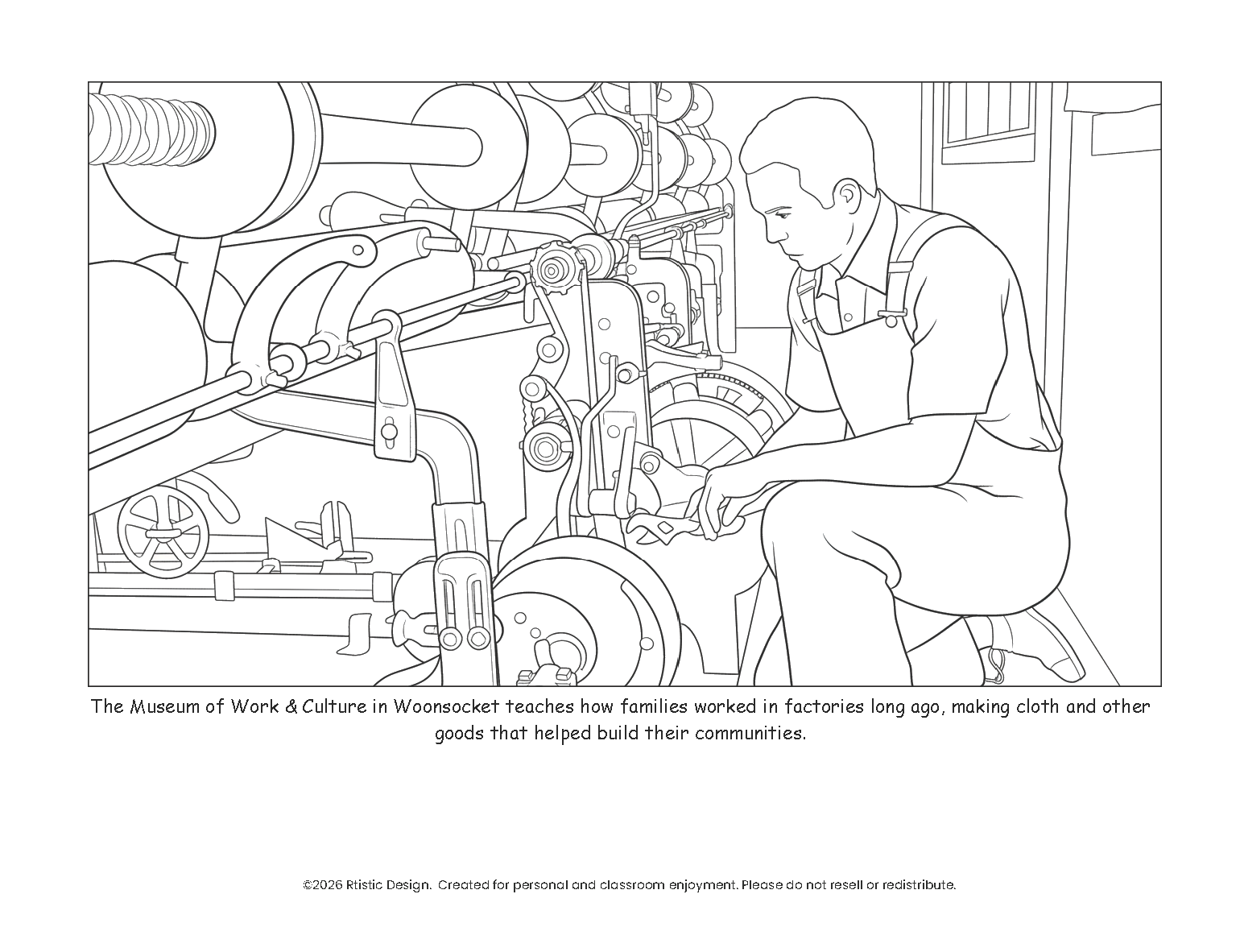 The Museum of Work & Culture in Woonsocket teaches how families worked in factories long ago, making cloth and other goods that helped build their communities.

©2026 Rtistic Design. Created for personal and classroom enjoyment. Please do not resell or redistribute.