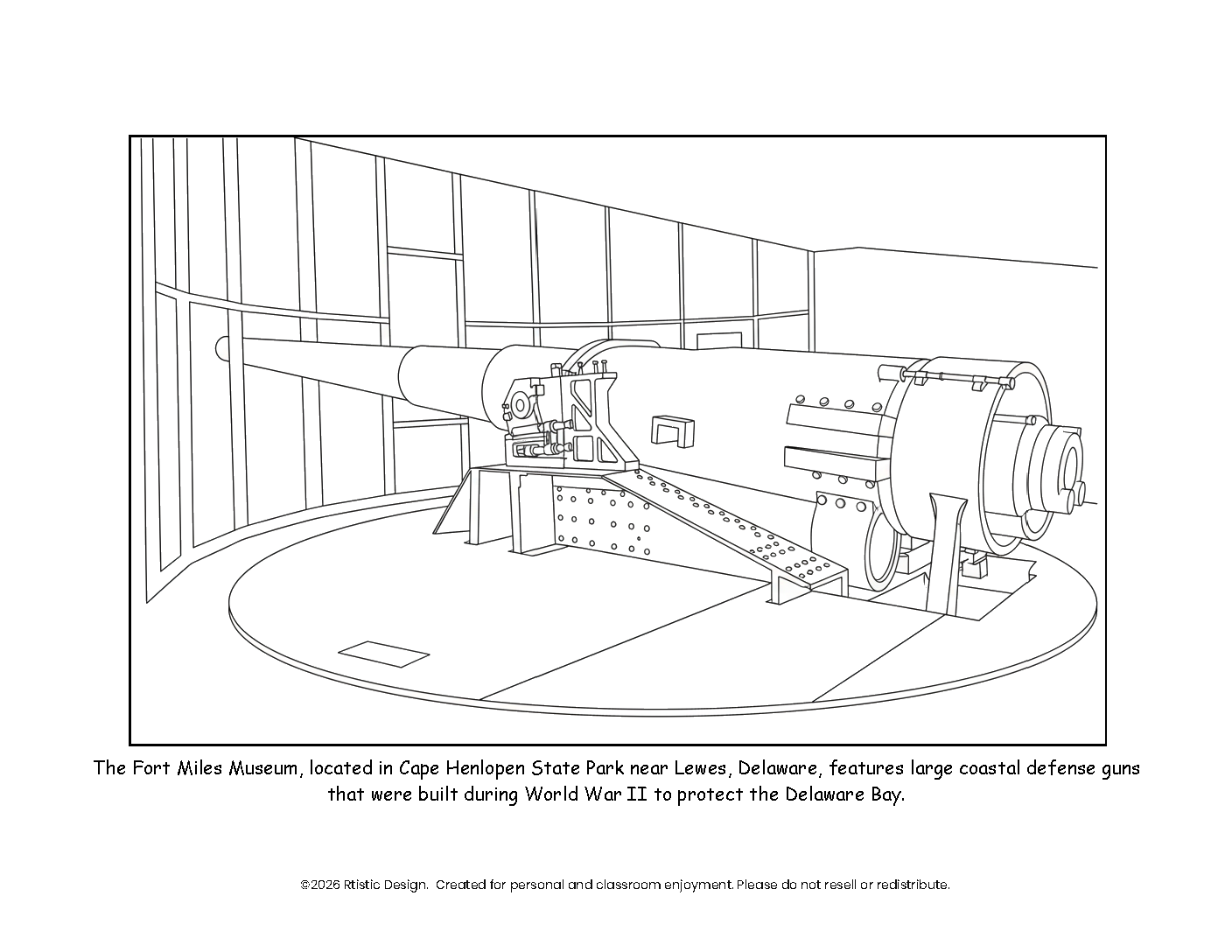 The Fort Miles Museum, located in Cape Henlopen State Park near Lewes, Delaware, features large coastal defense guns that were built during World War II to protect the Delaware Bay.

©2026 Rtistic Design. Created for personal and classroom enjoyment. Please do not resell or redistribute.