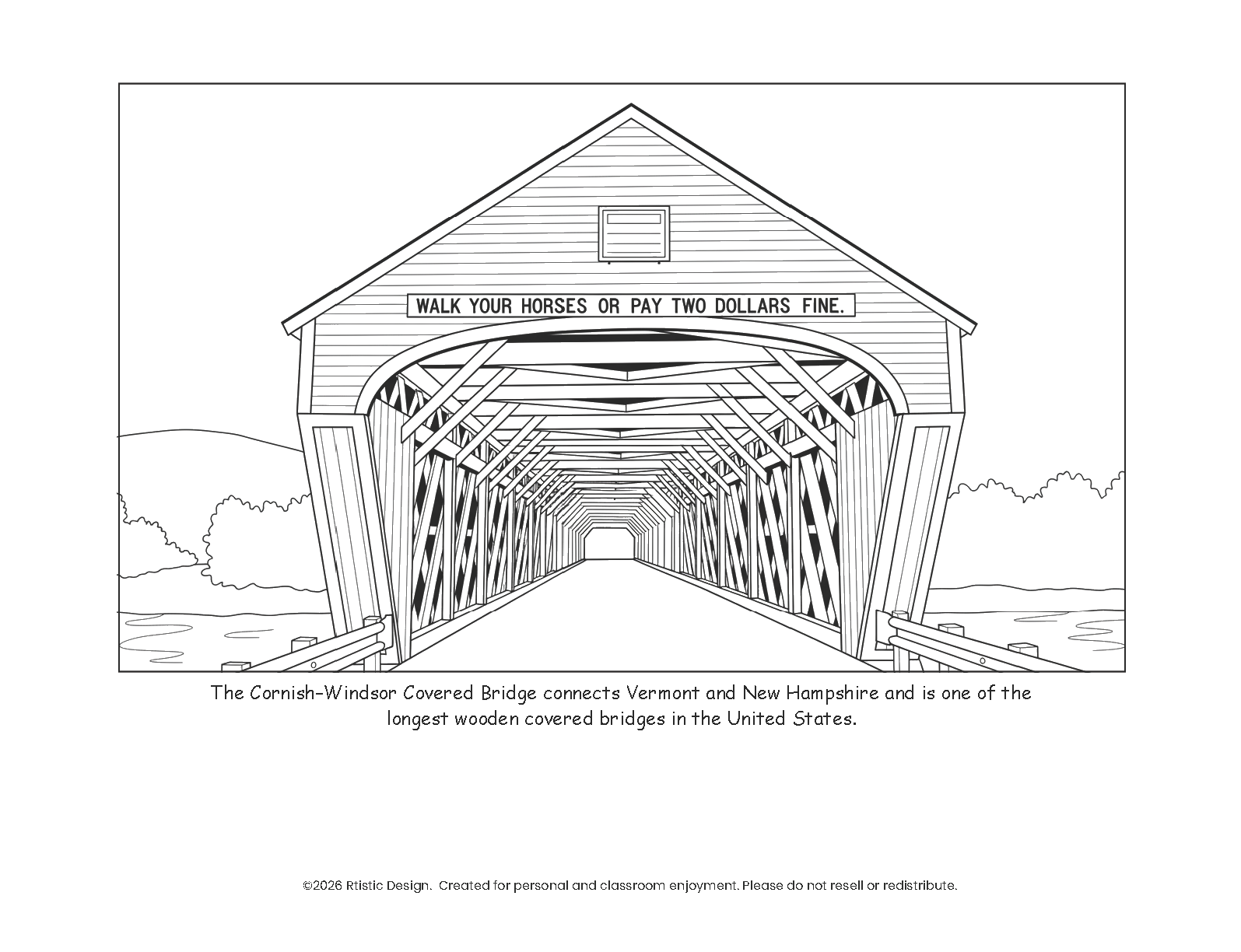 WALK YOUR HORSES OR PAY TWO DOLLARS FINE.

The Cornish-Windsor Covered Bridge connects Vermont and New Hampshire and is one of the longest wooden covered bridges in the United States.

©2026 Rtistic Design. Created for personal and classroom enjoyment. Please do not resell or redistribute.