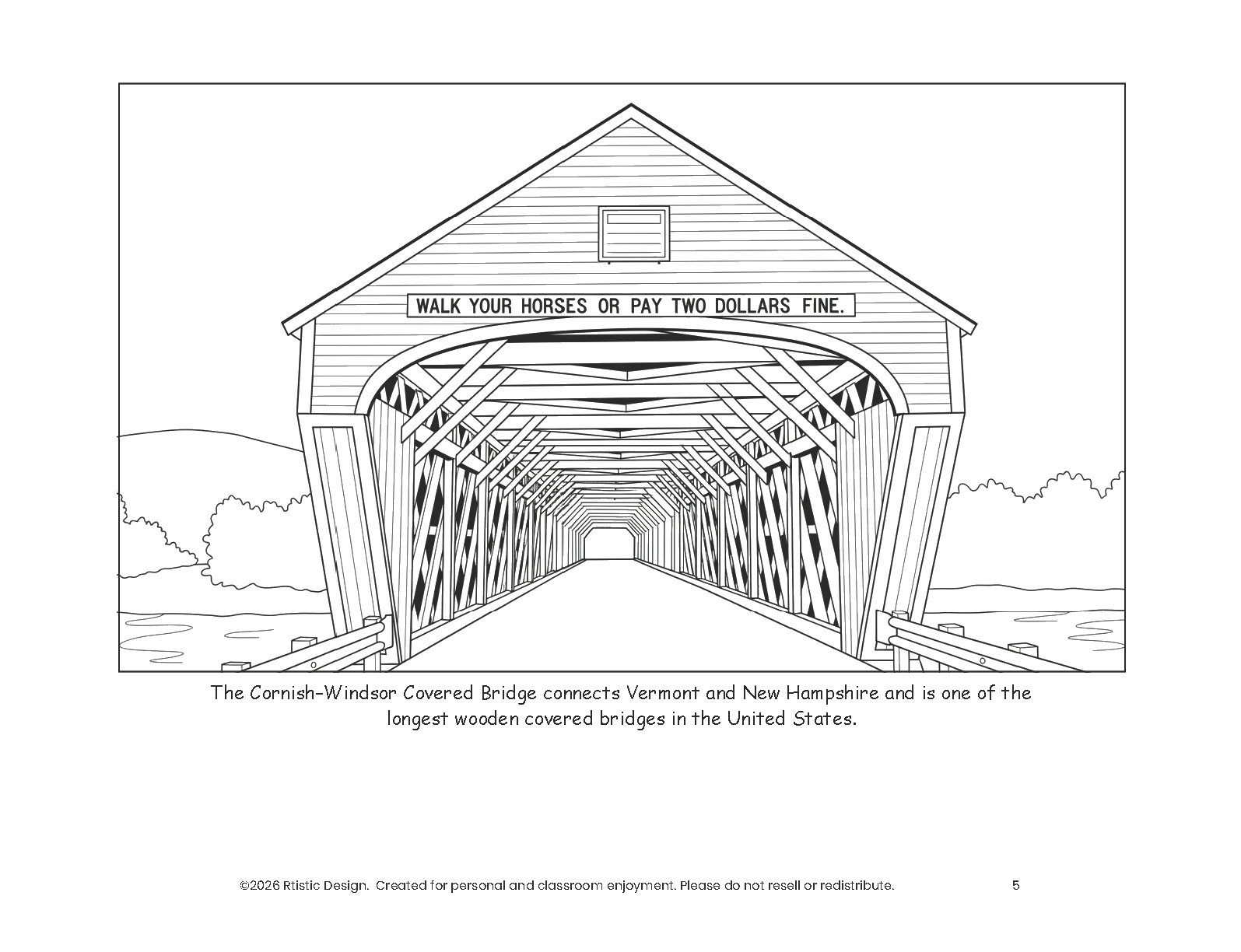 WALK YOUR HORSES OR PAY TWO DOLLARS FINE.

The Cornish-Windsor Covered Bridge connects Vermont and New Hampshire and is one of the longest wooden covered bridges in the United States.

©2026 Rtistic Design. Created for personal and classroom enjoyment. Please do not resell or redistribute.

5