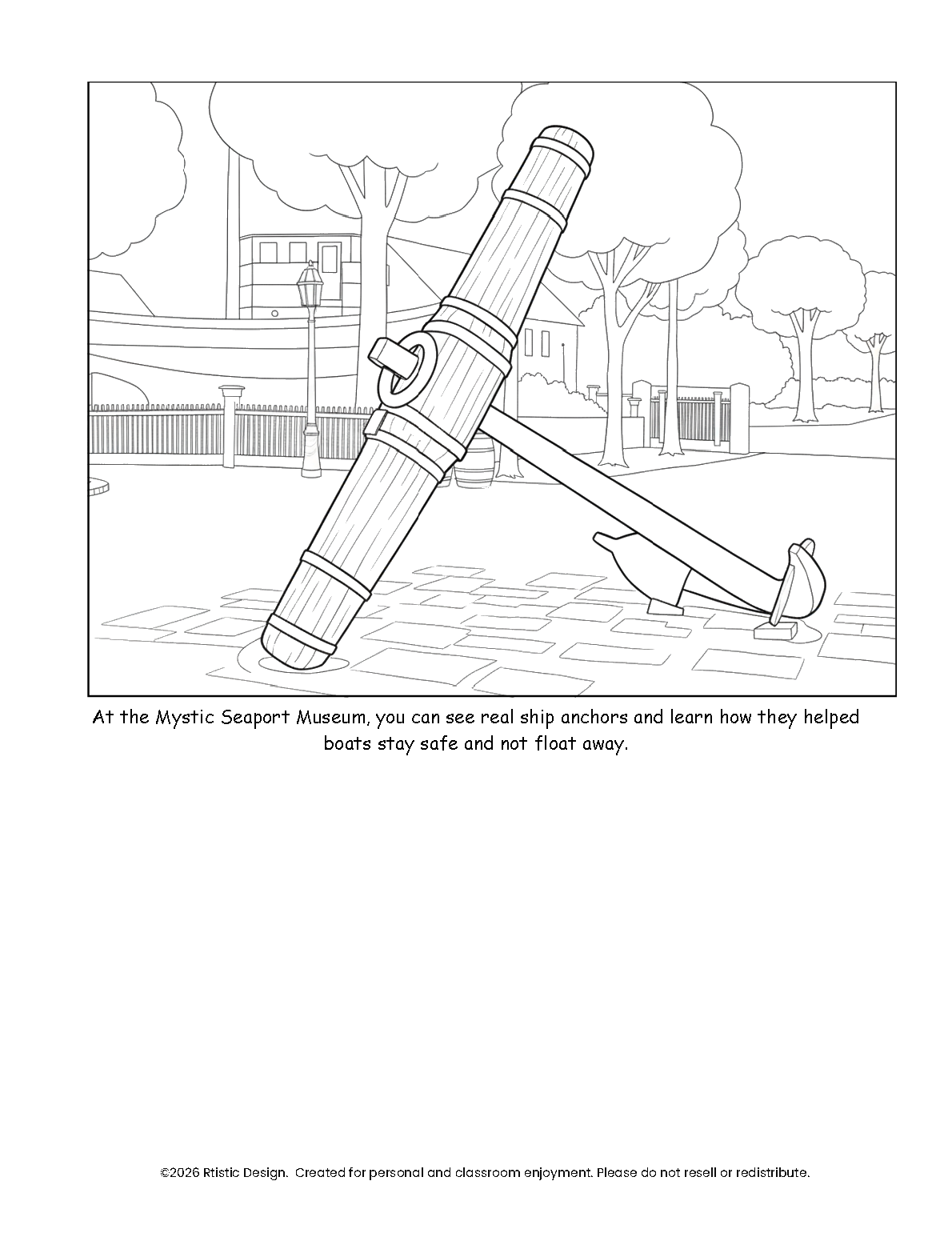 At the Mystic Seaport Museum, you can see real ship anchors and learn how they helped boats stay safe and not float away.

©2026 Rtistic Design. Created for personal and classroom enjoyment. Please do not resell or redistribute.