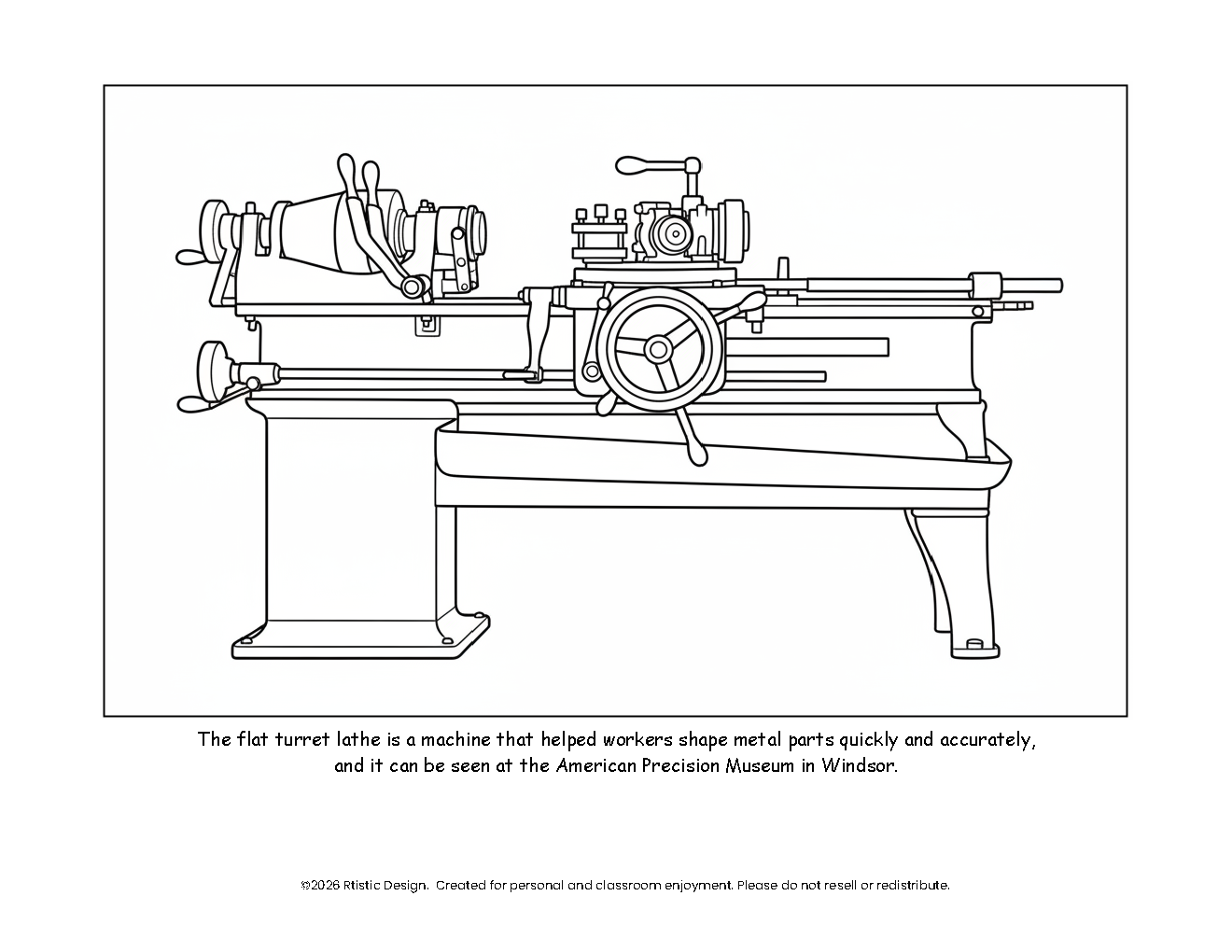 The flat turret lathe is a machine that helped workers shape metal parts quickly and accurately, and it can be seen at the American Precision Museum in Windsor.

©2026 Rtistic Design. Created for personal and classroom enjoyment. Please do not resell or redistribute.