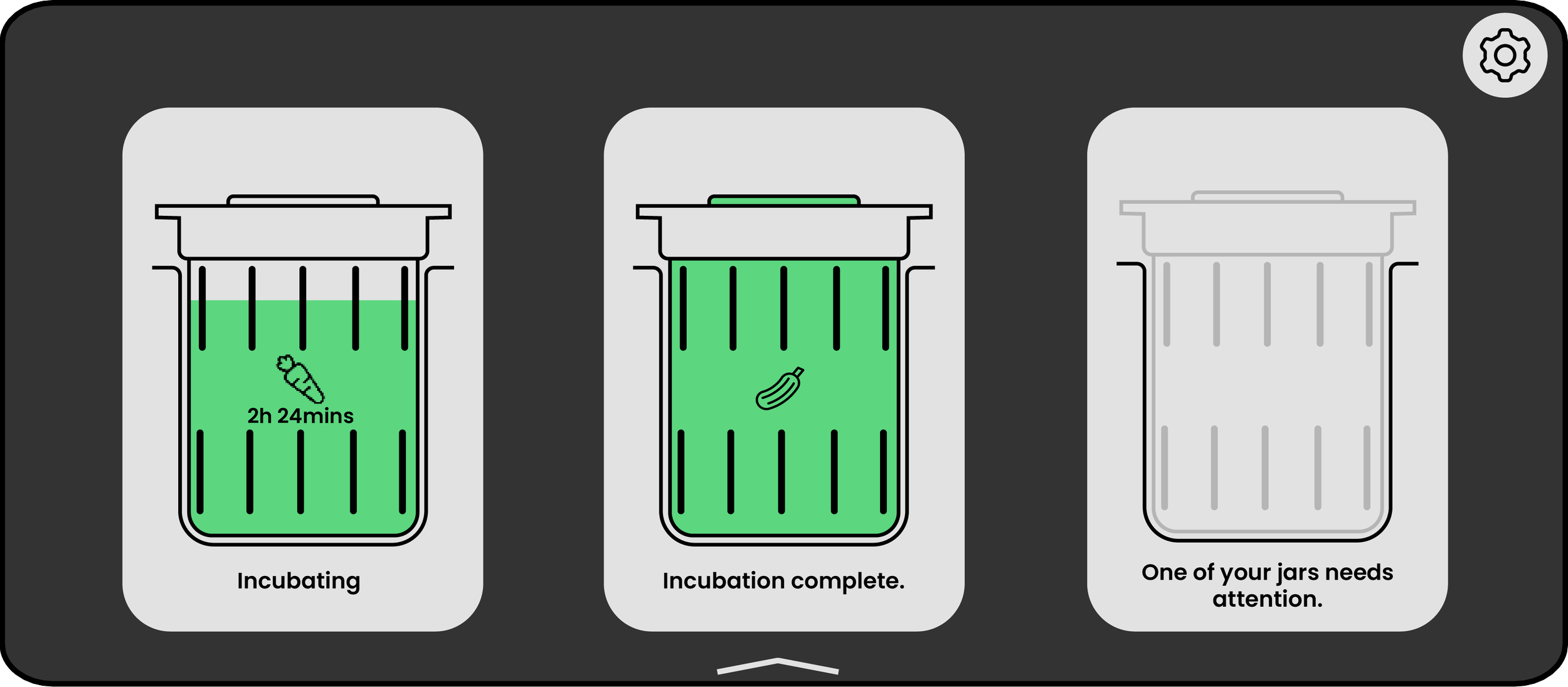 2h 24mins

Incubating

Incubation complete.

One of your jars needs attention.