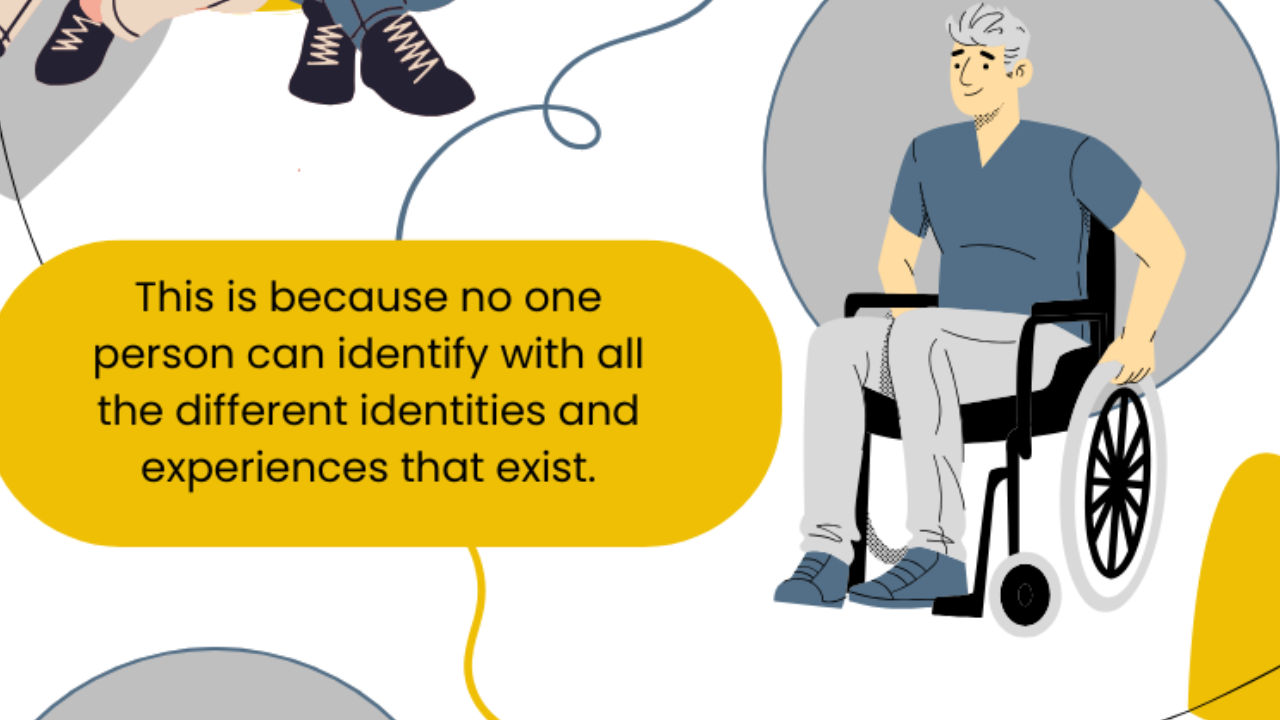 This is because no one person can identify with all the different identities and experiences that exist.