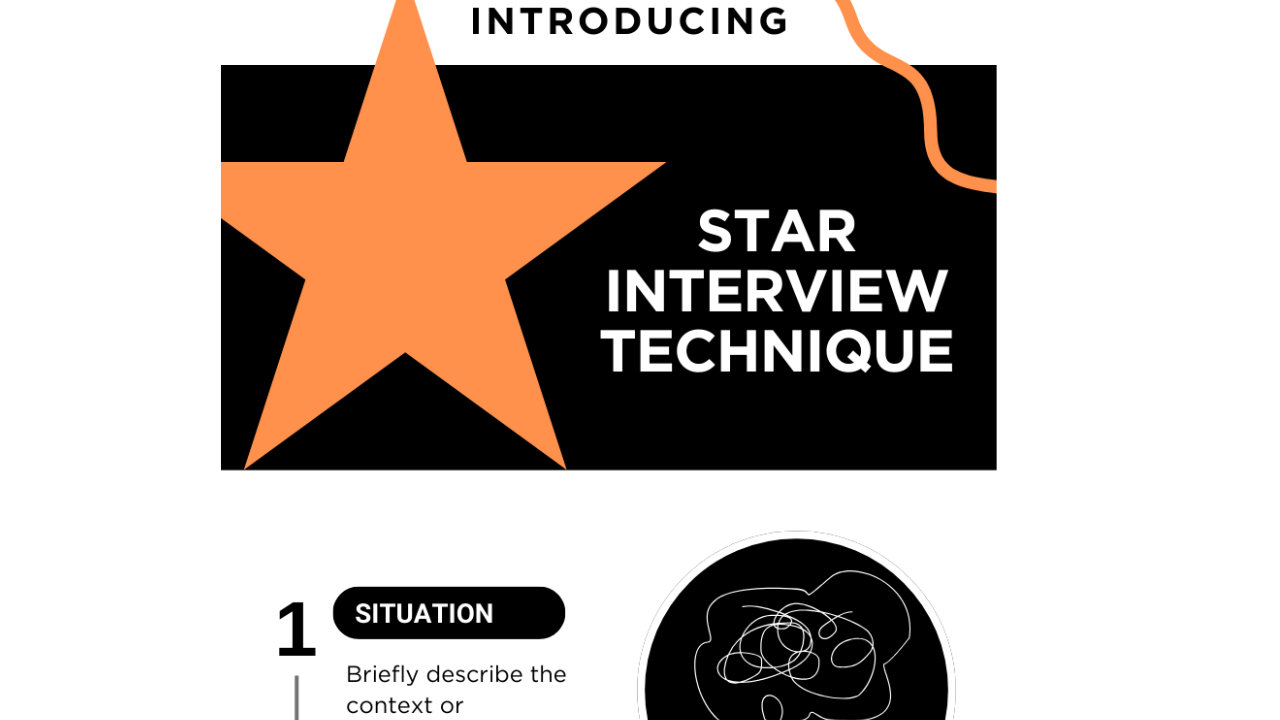 INTRODUCING

STAR INTERVIEW TECHNIQUE

1

SITUATION

Briefly describe the context or