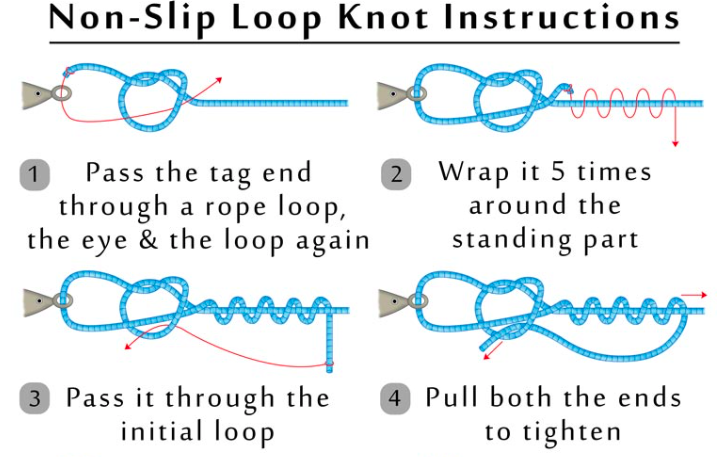 Non-Slip Loop Knot Instructions

1 Pass the tag end through a rope loop, the eye & the loop again

2 Wrap it 5 times around the standing part

3 Pass it through the initial loop

4 Pull both the ends to tighten