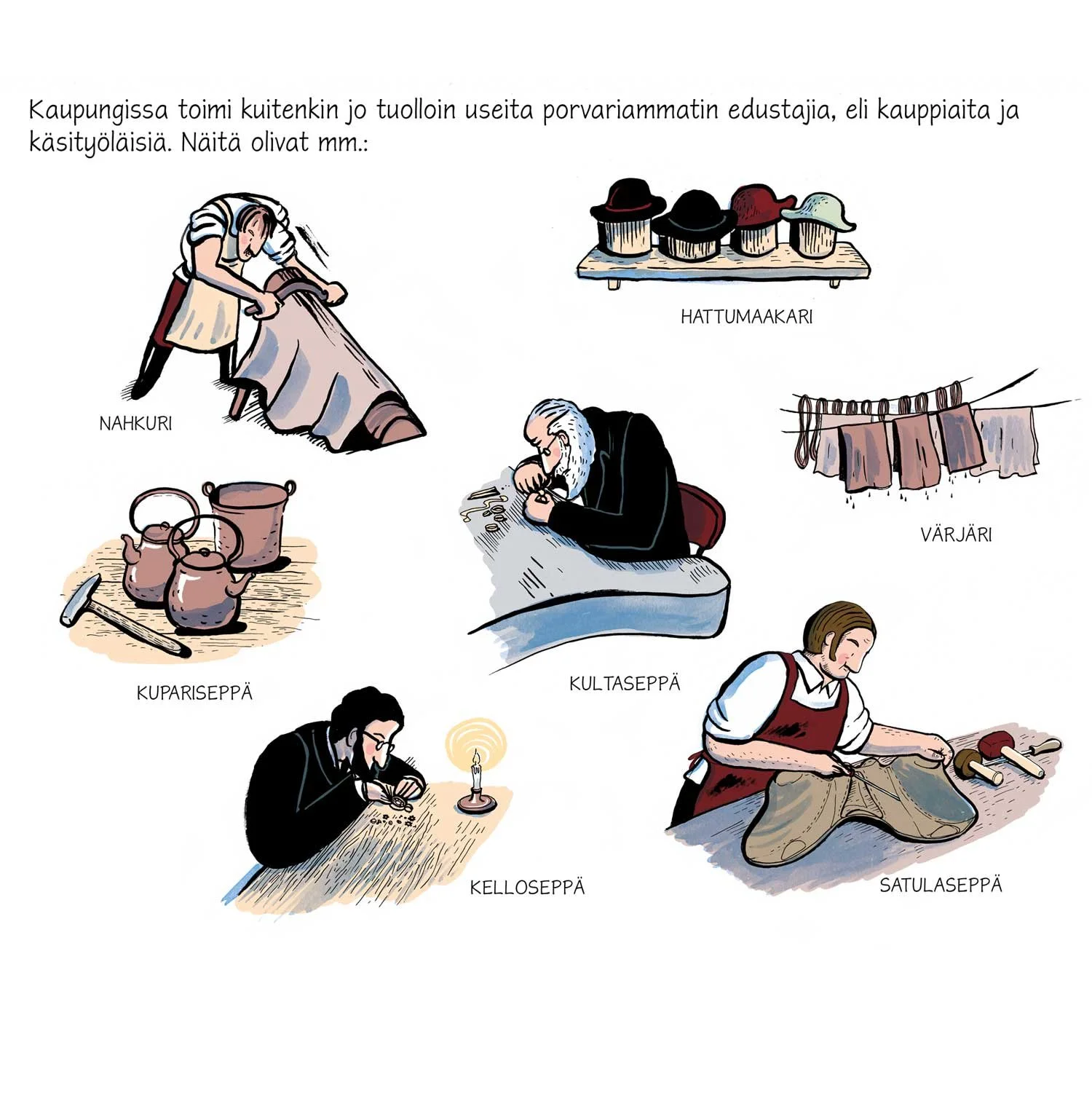 Kaupungissa toimi kuitenkin jo tuolloin useita porvariammatin edustajia, eli kauppiaita ja käsityöläisiä. Näitä olivat mm.:

HATTUMAAKARI

NAHKURI

VÄRJÄRI

KUPARISEPPÄ

KULTASEPPÄ

KELLOSEPPÄ

SATULASEPPÄ