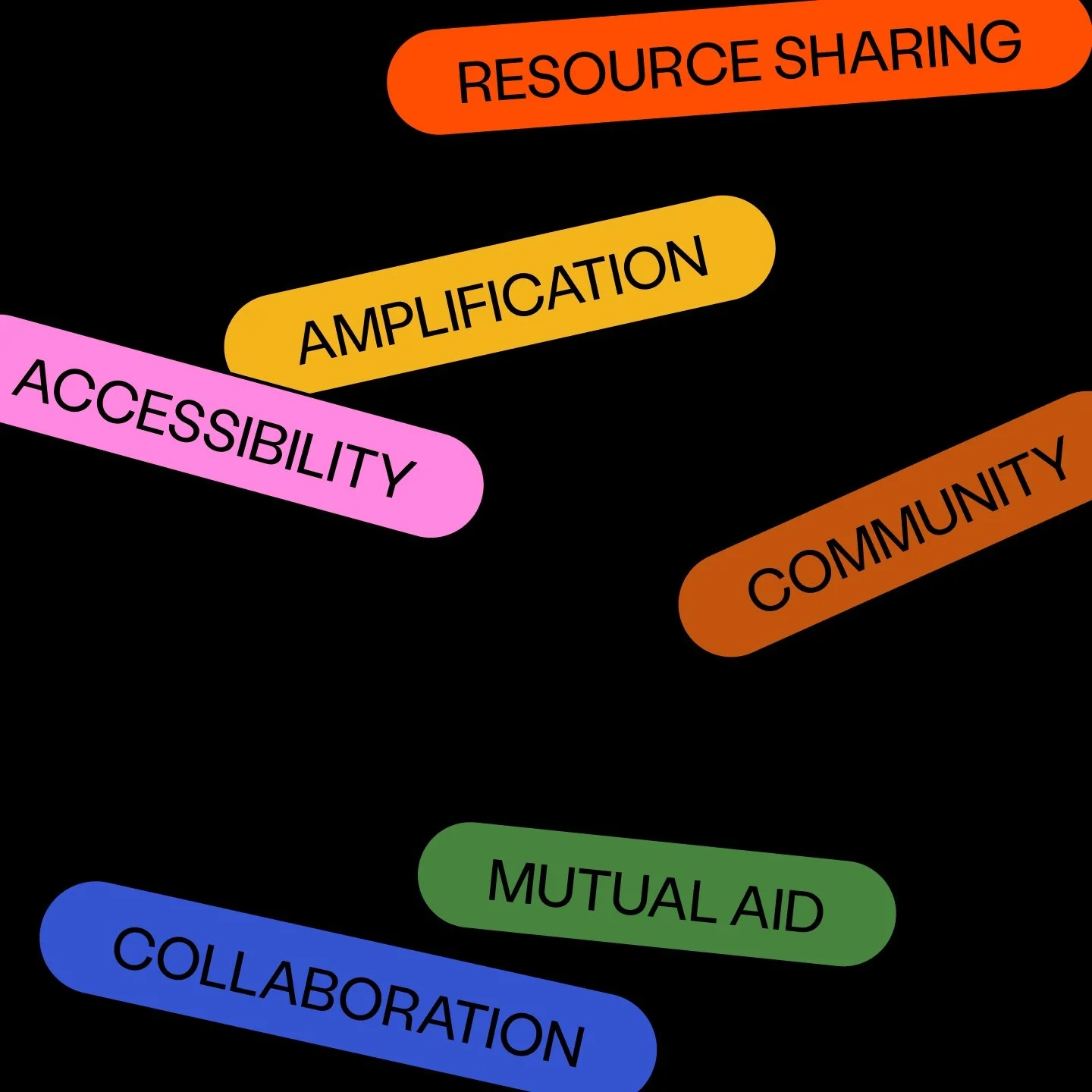 RESOURCE SHARING

AMPLIFICATION

ACCESSIBILITY

COMMUNITY

MUTUAL AID

COLLABORATION